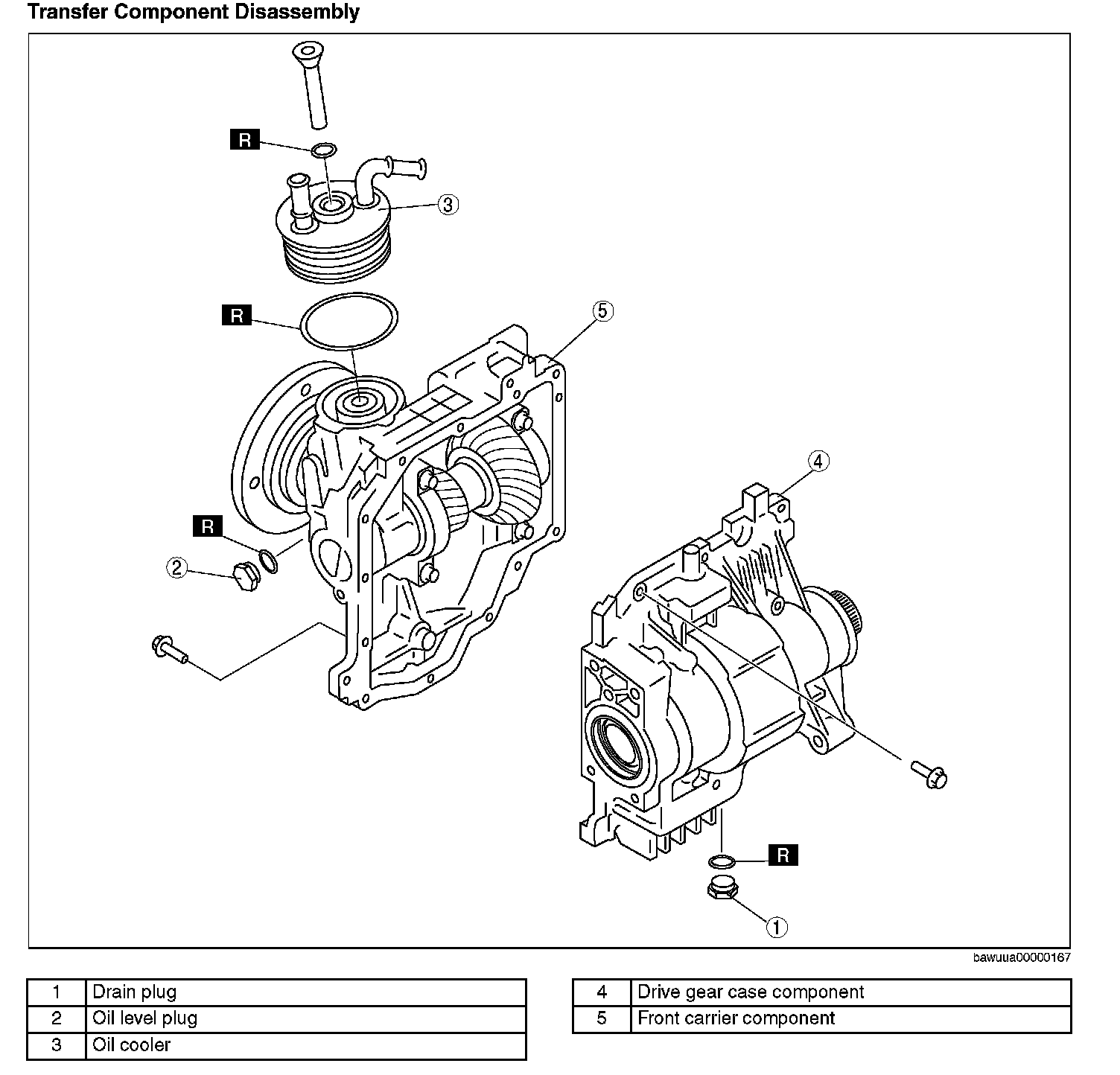 Transfer Component Disassembly

R
3
R
5
4
R
2
R
1

bawuua00000167

| 1 | Drain plug |
|---|---|
| 2 | Oil level plug |
| 3 | Oil cooler |

| 4 | Drive gear case component |
|---|---|
| 5 | Front carrier component |