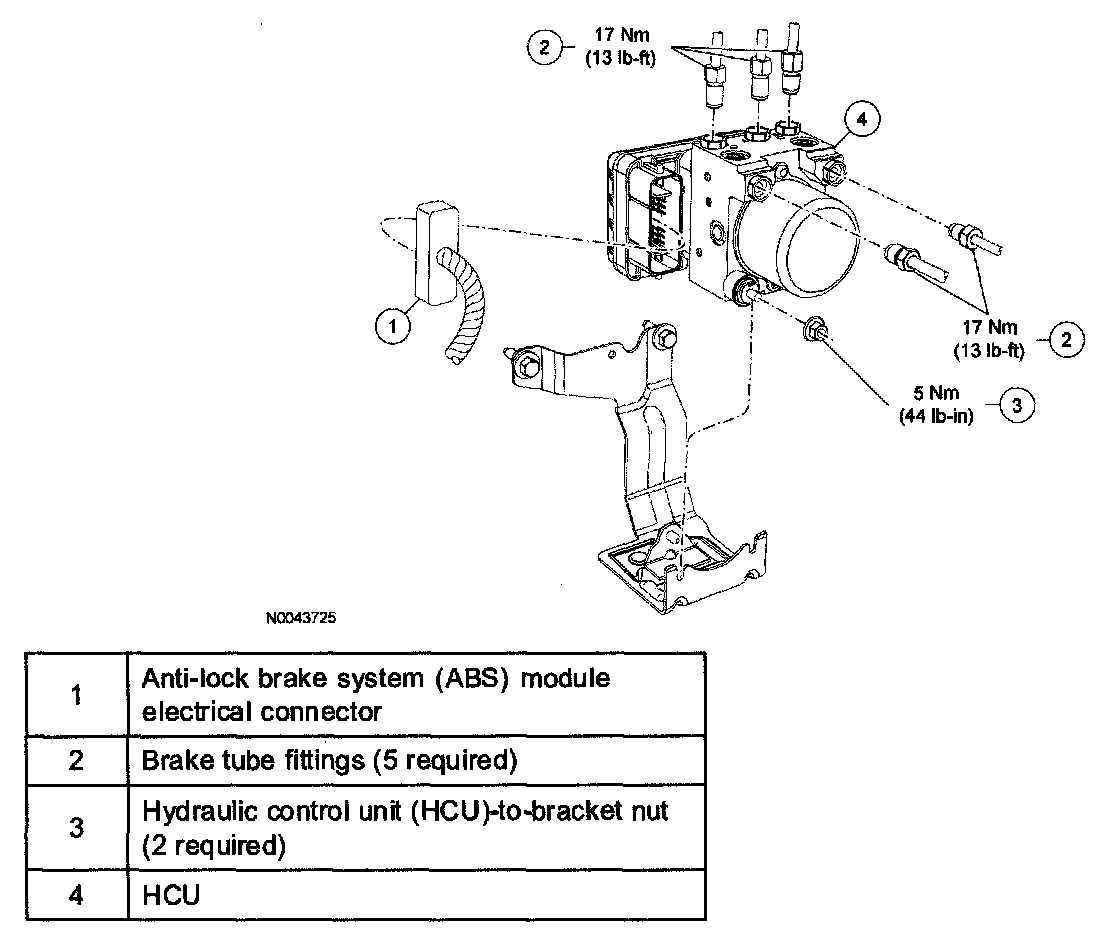 2
17 Nm
(13 lb-ft)

4

1

17 Nm
(13 lb-ft)
2

5 Nm
(44 lb-in)
3

N0043725

| 1 | Anti-lock brake system (ABS) module electrical connector |
|---|---|
| 2 | Brake tube fittings (5 required) |
| 3 | Hydraulic control unit (HCU)-to-bracket nut (2 required) |
| 4 | HCU |