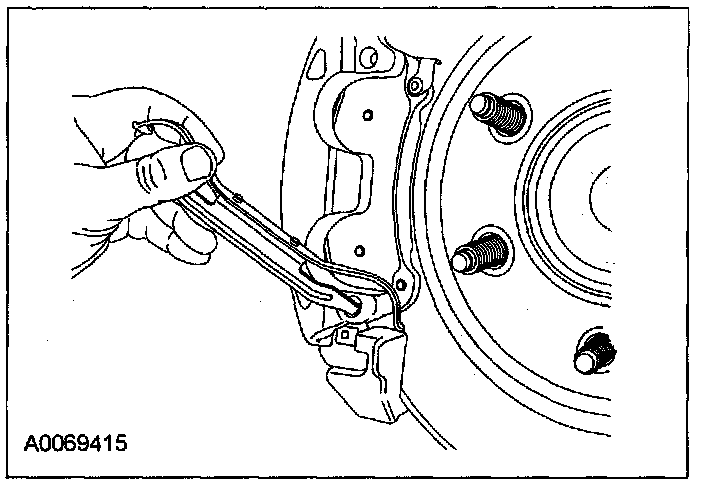 A0069415