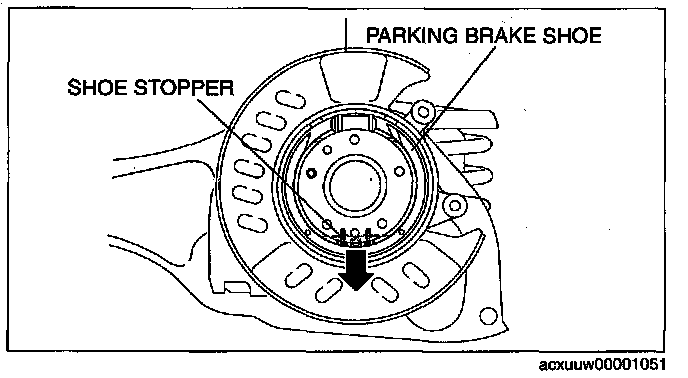 PARKING BRAKE SHOE

SHOE STOPPER

acxuuw00001051