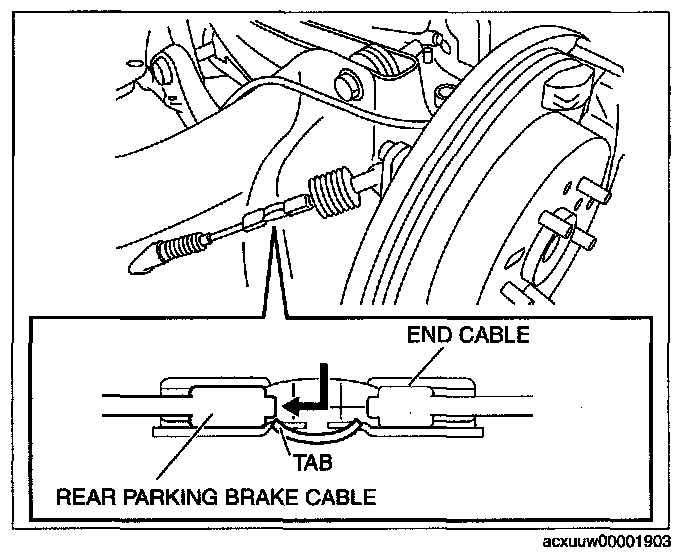 END CABLE

TAB

REAR PARKING BRAKE CABLE

acxuuw00001903