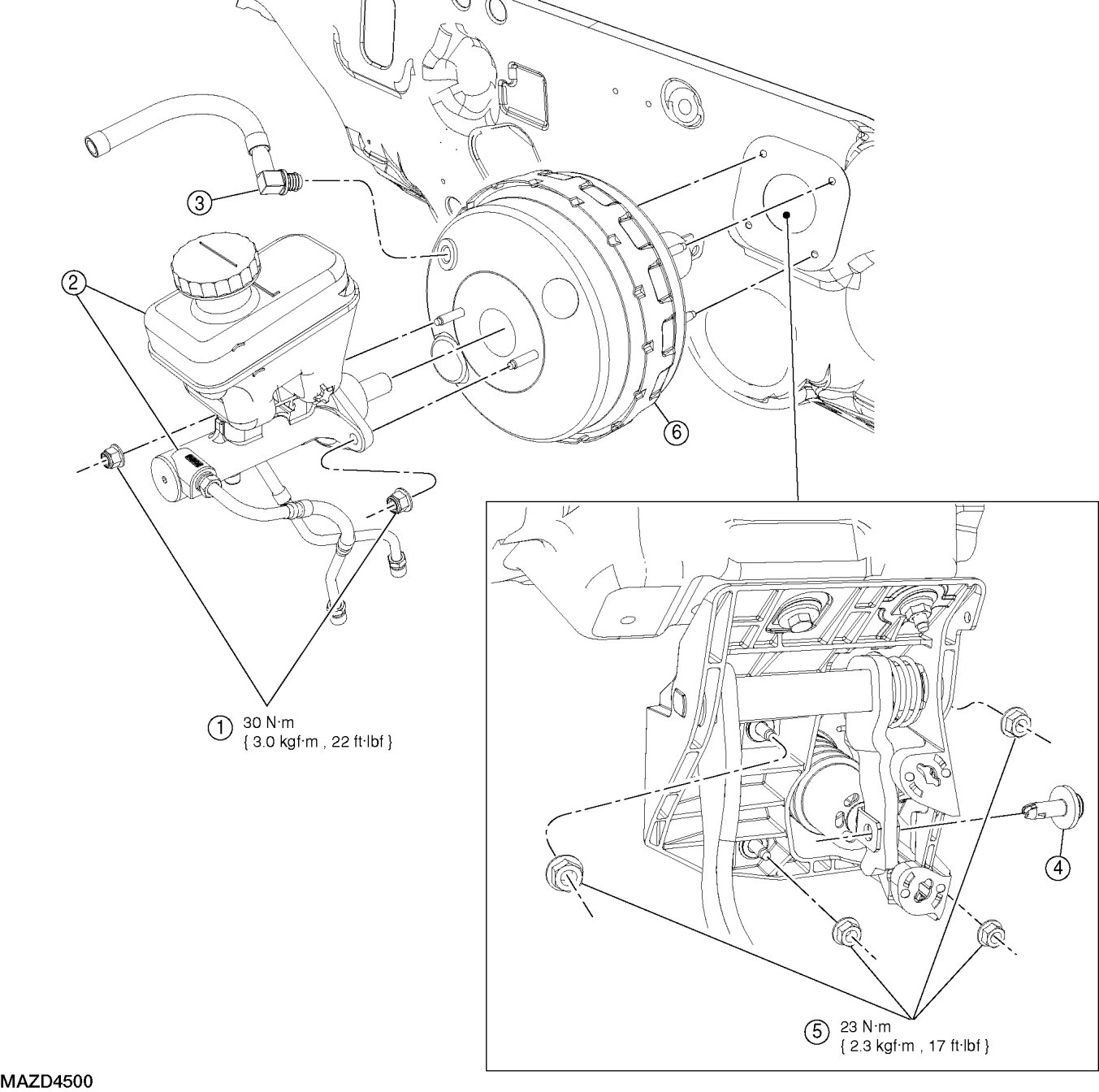 3

2

6

1 30 N·m
{ 3.0 kgf·m , 22 ft·lbf }

4

5 23 N·m
{ 2.3 kgf·m , 17 ft·lbf }

MAZD4500