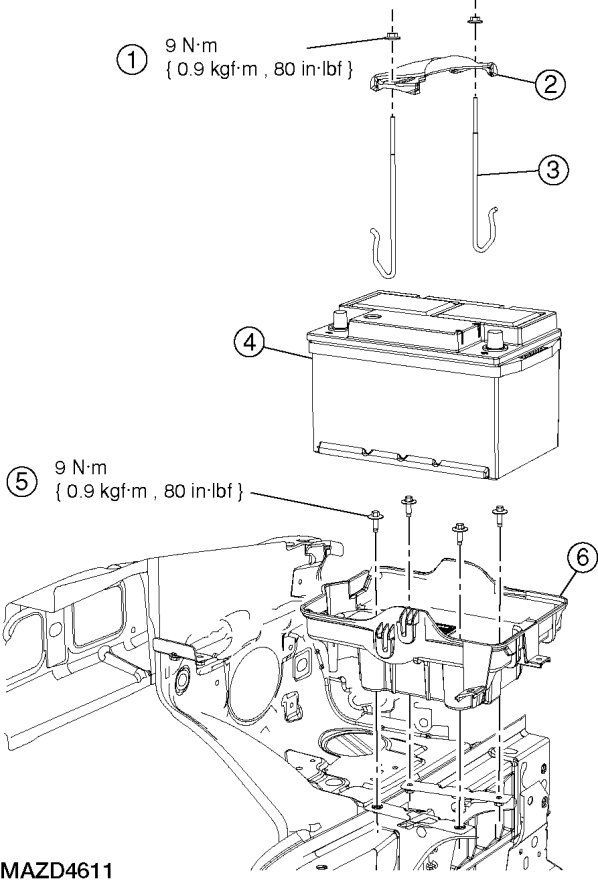 1
9 N·m
{ 0.9 kgf·m , 80 in·lbf }

2

3

4

5
9 N·m
{ 0.9 kgf·m , 80 in·lbf }

6

MAZD4611