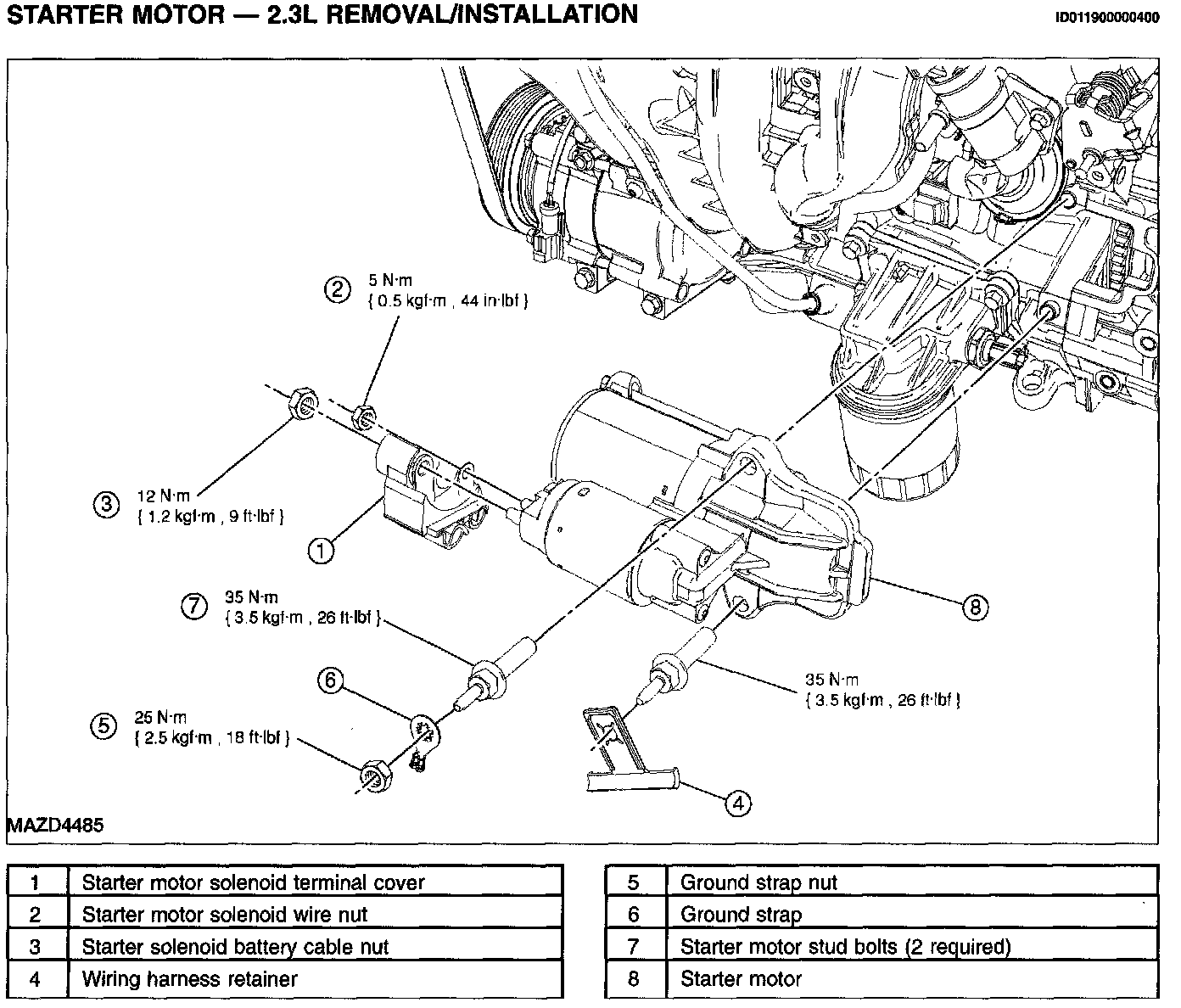 STARTER MOTOR — 2.3L REMOVAL/INSTALLATION

ID011900000400

2 5 N·m { 0.5 kgf·m , 44 in·lbf }

3 12 N·m { 1.2 kgf·m , 9 ft·lbf }

1

7 35 N·m { 3.5 kgf·m , 26 ft·lbf }

8

6

35 N·m { 3.5 kgf·m , 26 ft·lbf }

5 25 N·m { 2.5 kgf·m , 18 ft·lbf }

4

MAZD4485

| 1 | Starter motor solenoid terminal cover |
|---|---|
| 2 | Starter motor solenoid wire nut |
| 3 | Starter solenoid battery cable nut |
| 4 | Wiring harness retainer |

| 5 | Ground strap nut |
|---|---|
| 6 | Ground strap |
| 7 | Starter motor stud bolts (2 required) |
| 8 | Starter motor |