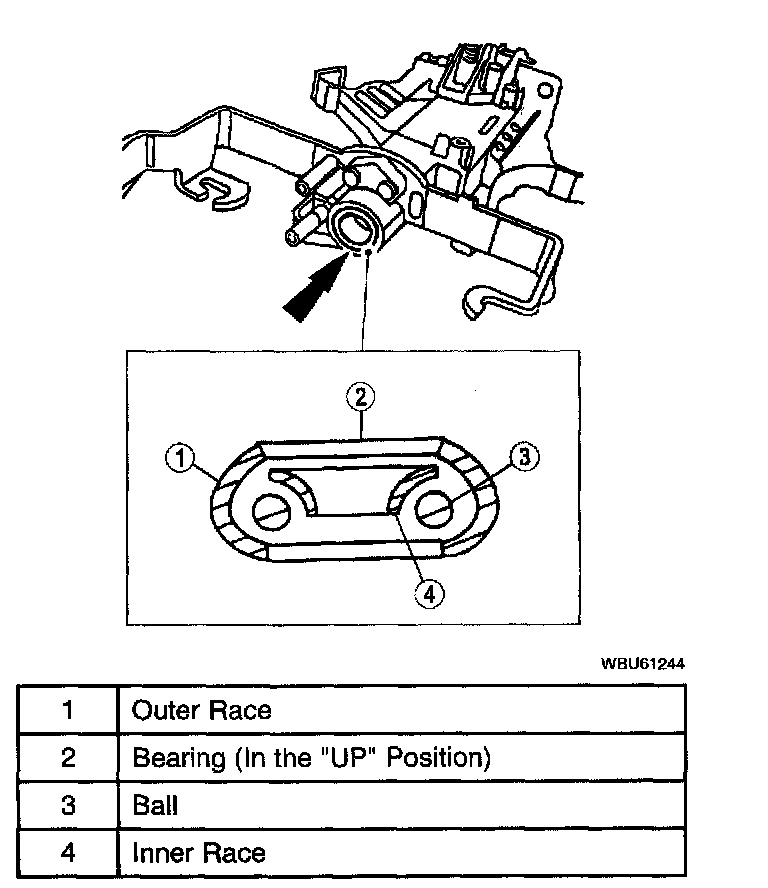 2
1
3
4

WBU61244

| 1 | Outer Race |
|---|---|
| 2 | Bearing (In the "UP" Position) |
| 3 | Ball |
| 4 | Inner Race |