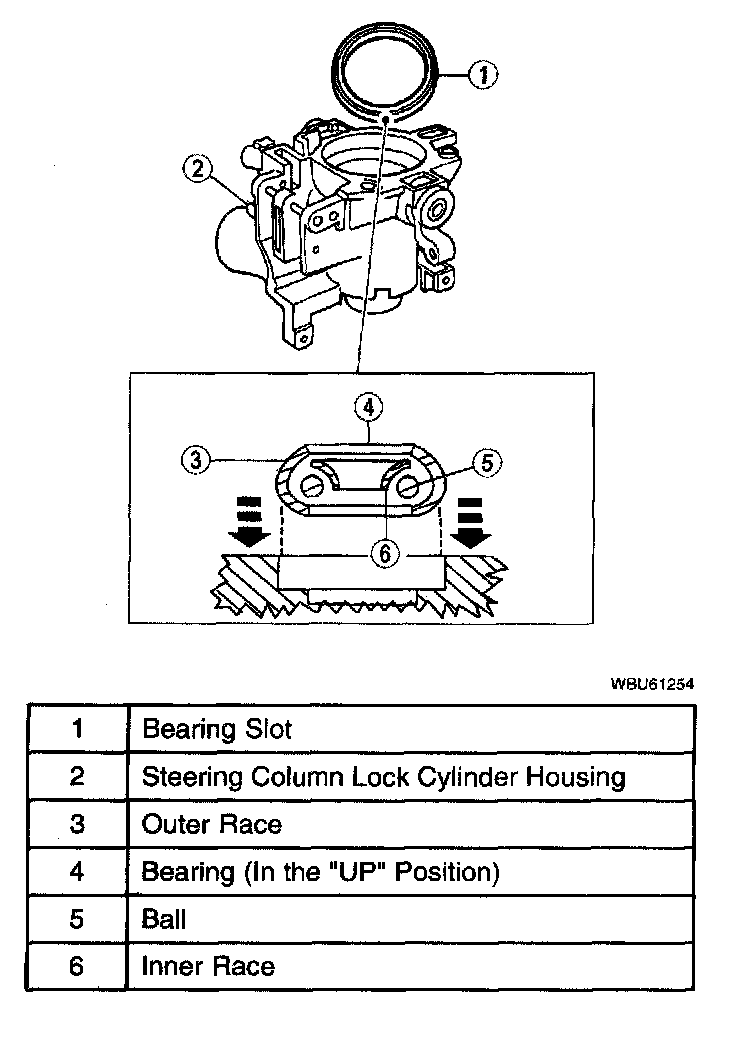 1
2
4
3
5
6

WBU61254

| 1 | Bearing Slot |
|---|---|
| 2 | Steering Column Lock Cylinder Housing |
| 3 | Outer Race |
| 4 | Bearing (In the "UP" Position) |
| 5 | Ball |
| 6 | Inner Race |