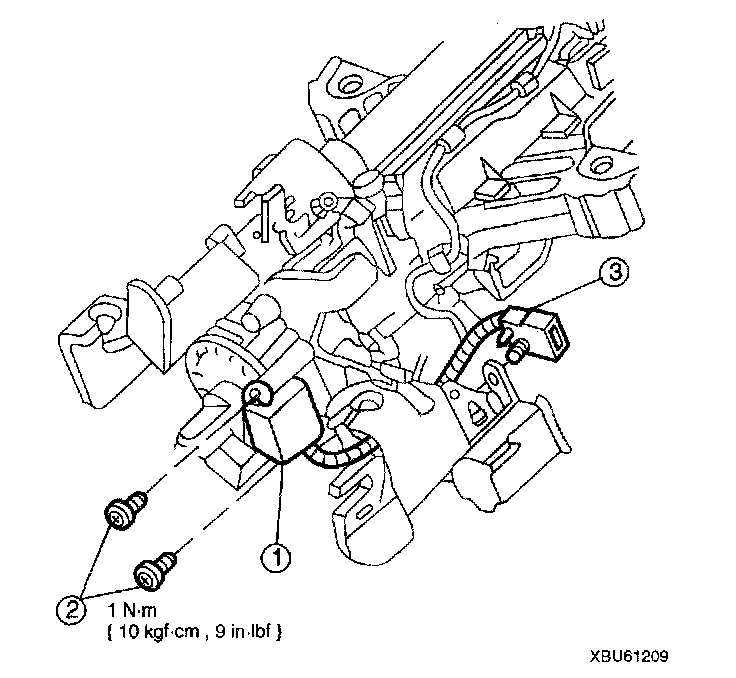 3

1

2

1 N·m
{ 10 kgf·cm , 9 in·lbf }

XBU61209