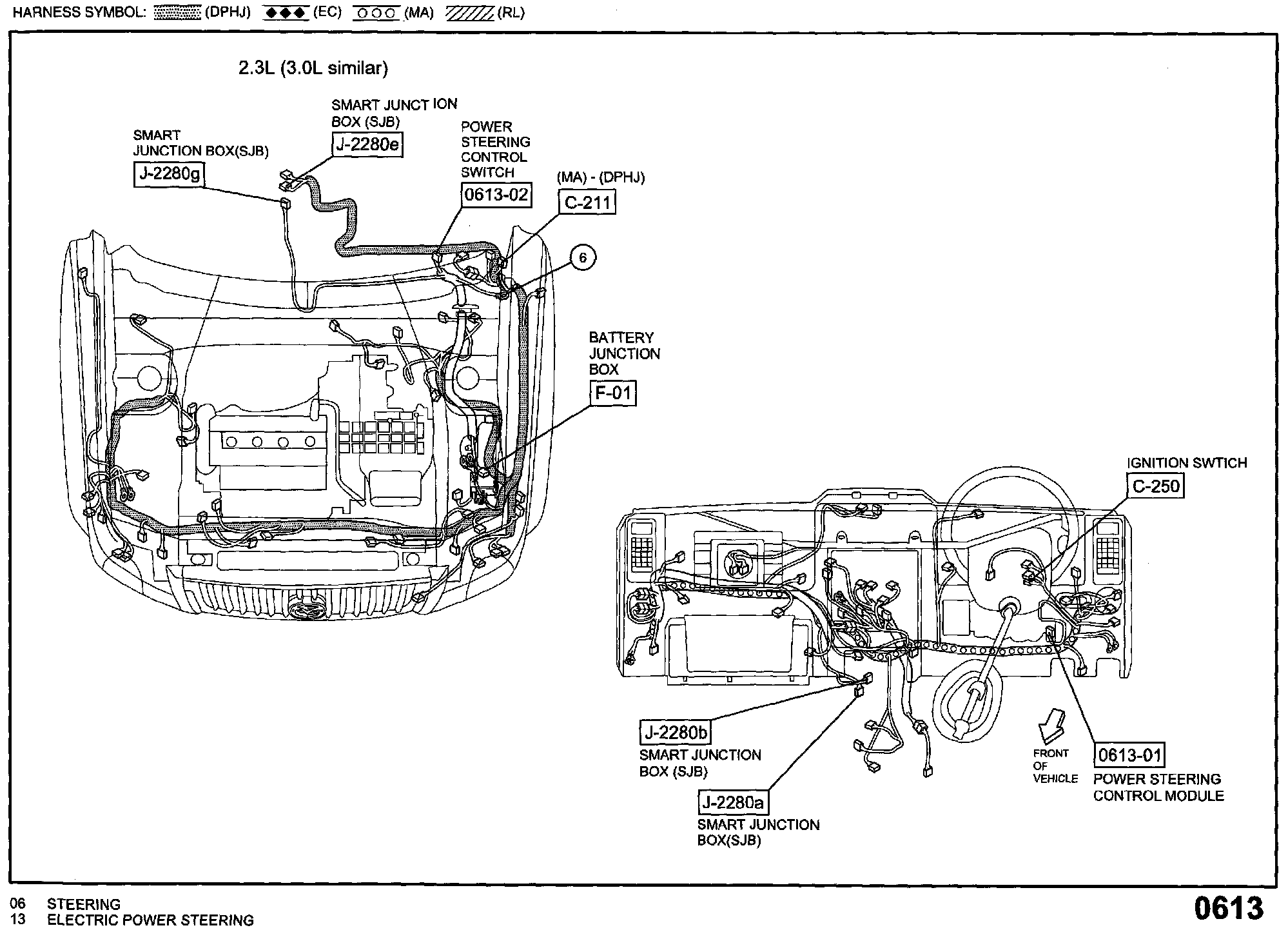 HARNESS SYMBOL: (DPHJ) (EC) (MA) (RL)

2.3L (3.0L similar)

SMART JUNCT ION BOX (SJB)
J-2280e

SMART JUNCTION BOX(SJB)
J-2280g

POWER STEERING CONTROL SWITCH
0613-02

(MA) - (DPHJ)
C-211

6

BATTERY JUNCTION BOX
F-01

IGNITION SWTICH
C-250

J-2280b
SMART JUNCTION BOX (SJB)

J-2280a
SMART JUNCTION BOX(SJB)

FRONT OF VEHICLE

0613-01
POWER STEERING CONTROL MODULE

06 STEERING
13 ELECTRIC POWER STEERING

0613