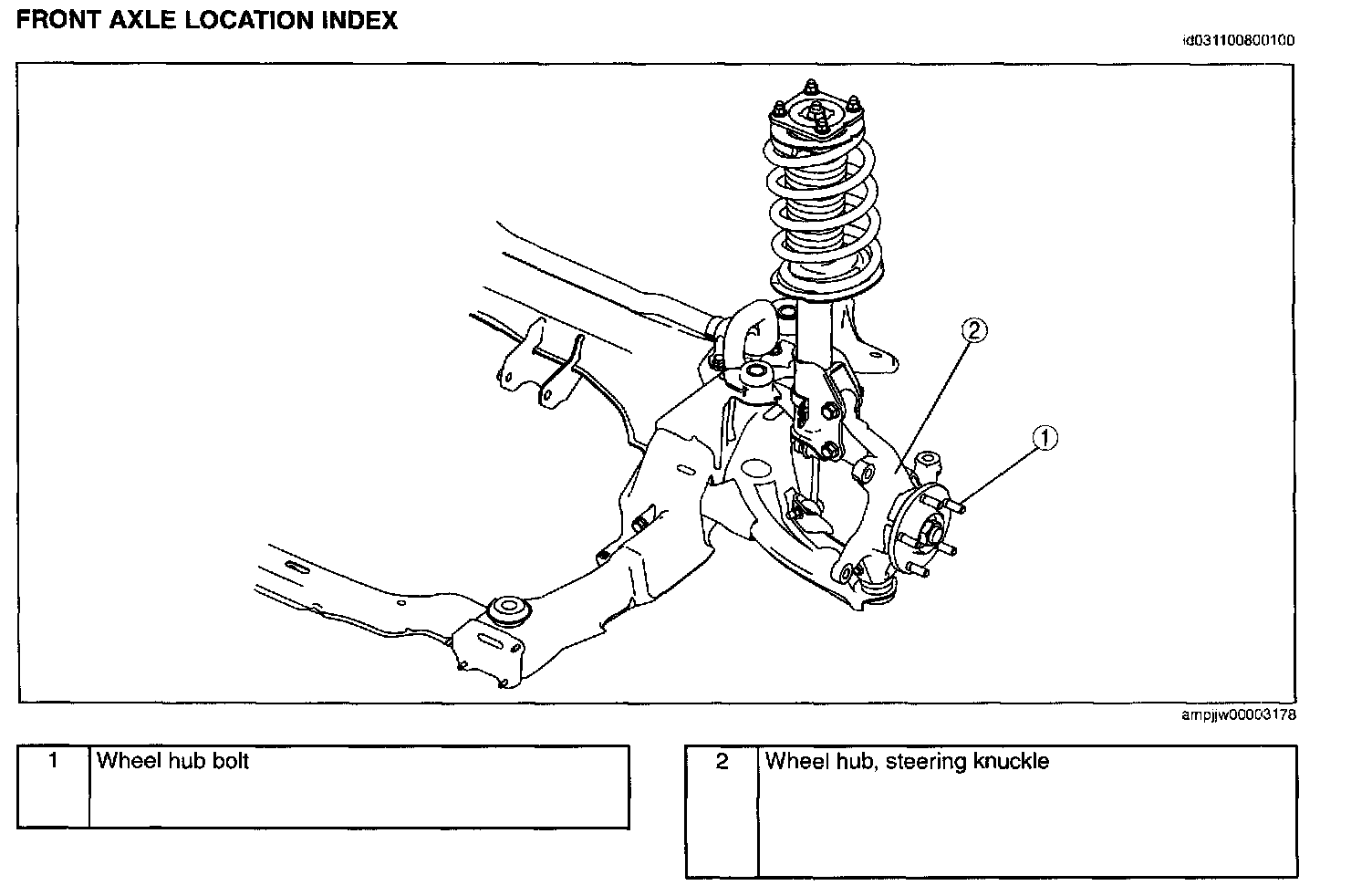 FRONT AXLE LOCATION INDEX

id031100800100

2

1

ampjjw00003178

| 1 | Wheel hub bolt |
|---|---|

| 2 | Wheel hub, steering knuckle |
|---|---|