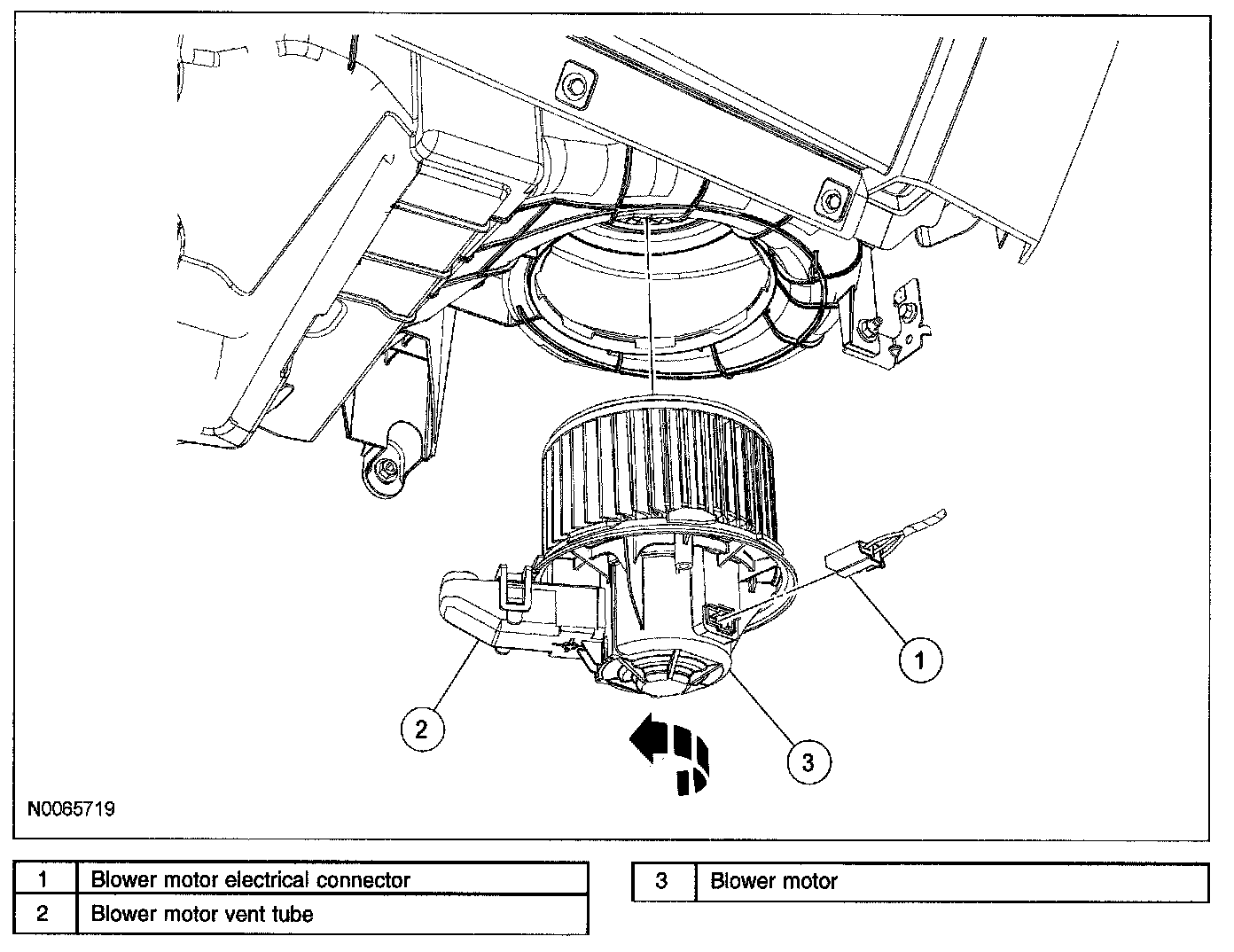 1

2

3

N0065719

| 1 | Blower motor electrical connector |
|---|---|
| 2 | Blower motor vent tube |

| 3 | Blower motor |
|---|---|