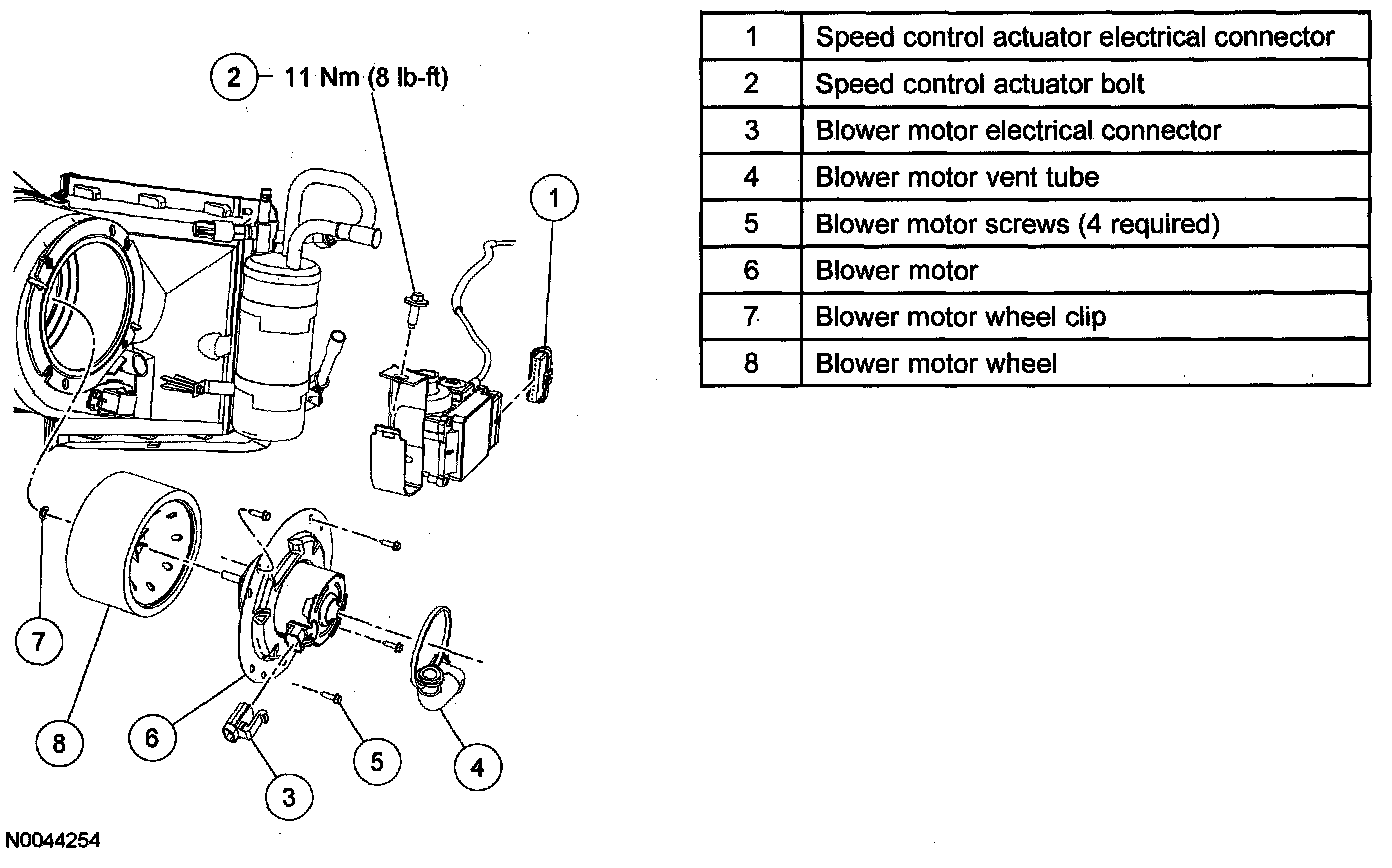 2 11 Nm (8 lb-ft)

1

7

8

6

3

5

4

N0044254

| 1 | Speed control actuator electrical connector |
|---|---|
| 2 | Speed control actuator bolt |
| 3 | Blower motor electrical connector |
| 4 | Blower motor vent tube |
| 5 | Blower motor screws (4 required) |
| 6 | Blower motor |
| 7 | Blower motor wheel clip |
| 8 | Blower motor wheel |