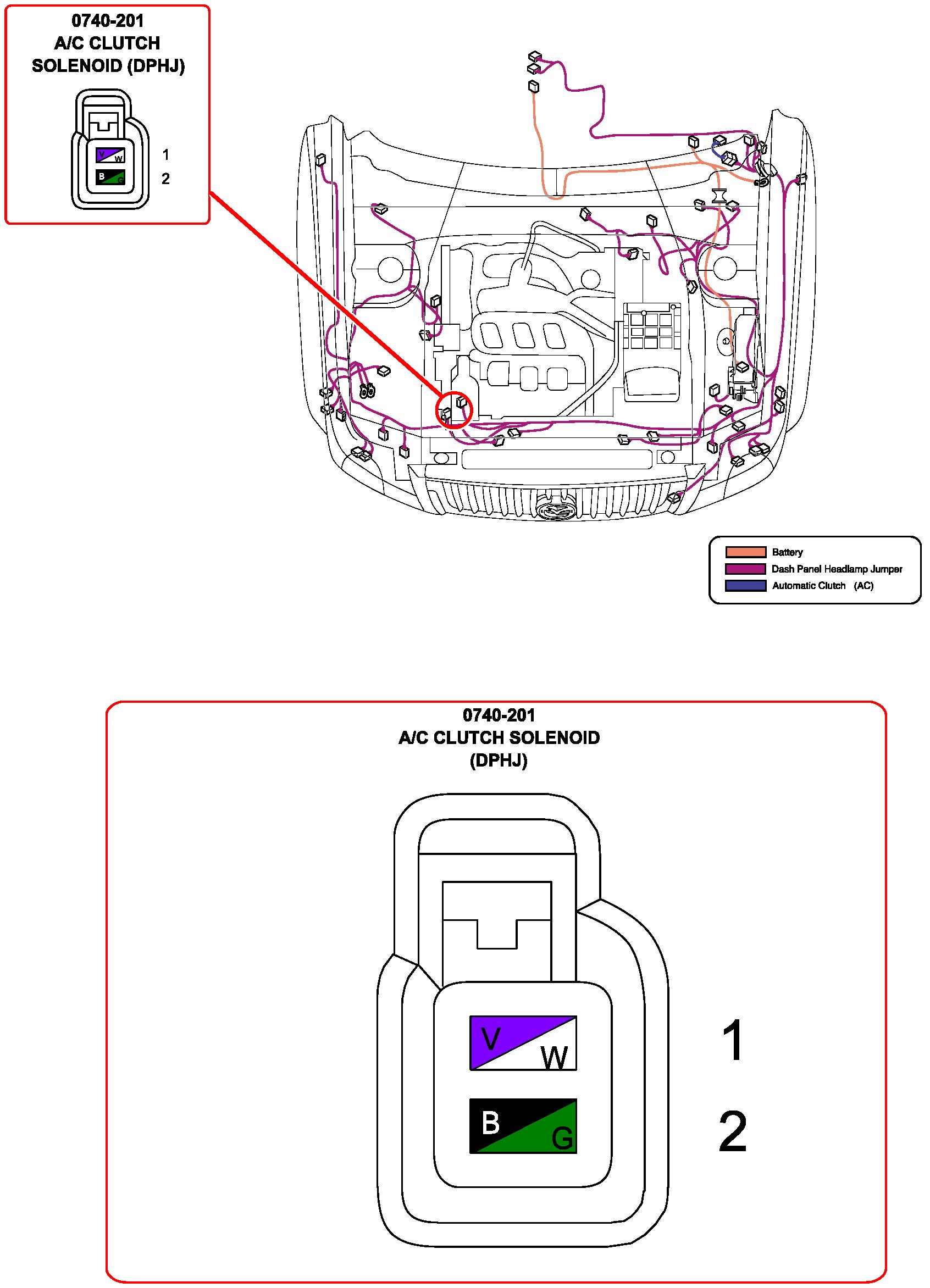 0740-201
A/C CLUTCH
SOLENOID (DPHJ)

V W 1
B G 2

Battery
Dash Panel Headlamp Jumper
Automatic Clutch (AC)

0740-201
A/C CLUTCH SOLENOID
(DPHJ)

V W 1
B G 2