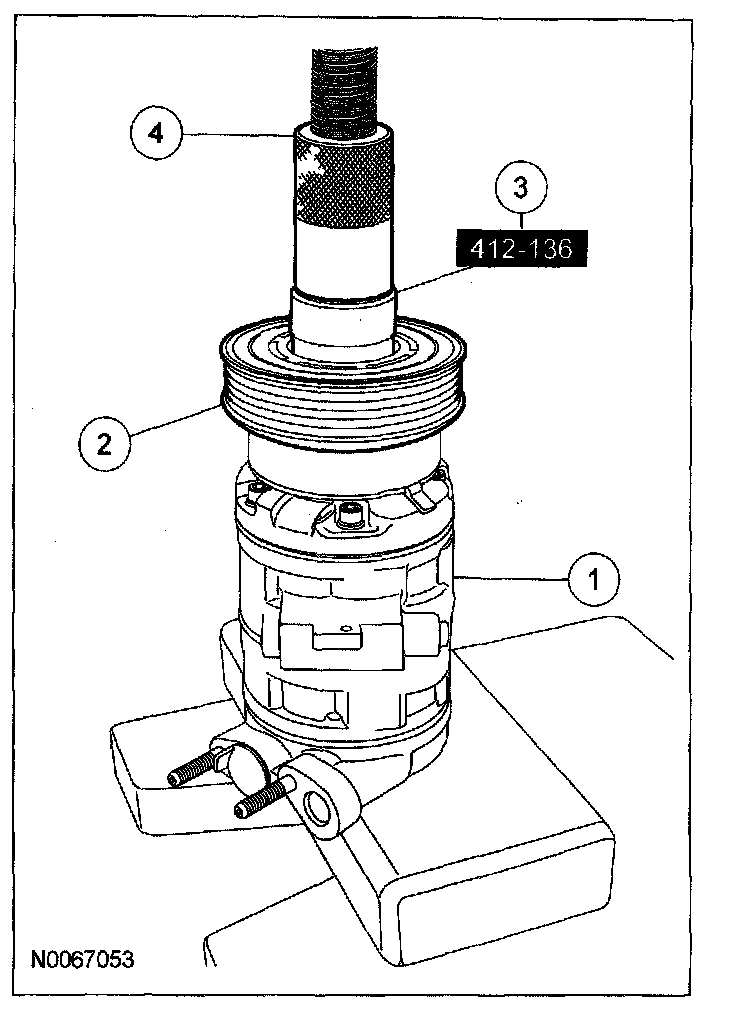 4

3

412-136

2

1

N0067053