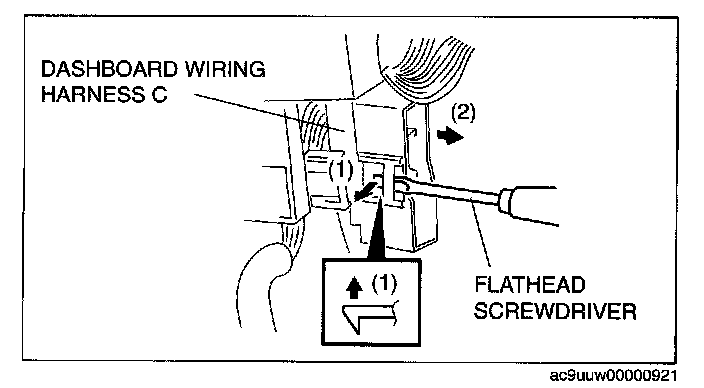 DASHBOARD WIRING HARNESS C

(2)

(1)

(1)

FLATHEAD SCREWDRIVER

ac9uuw00000921