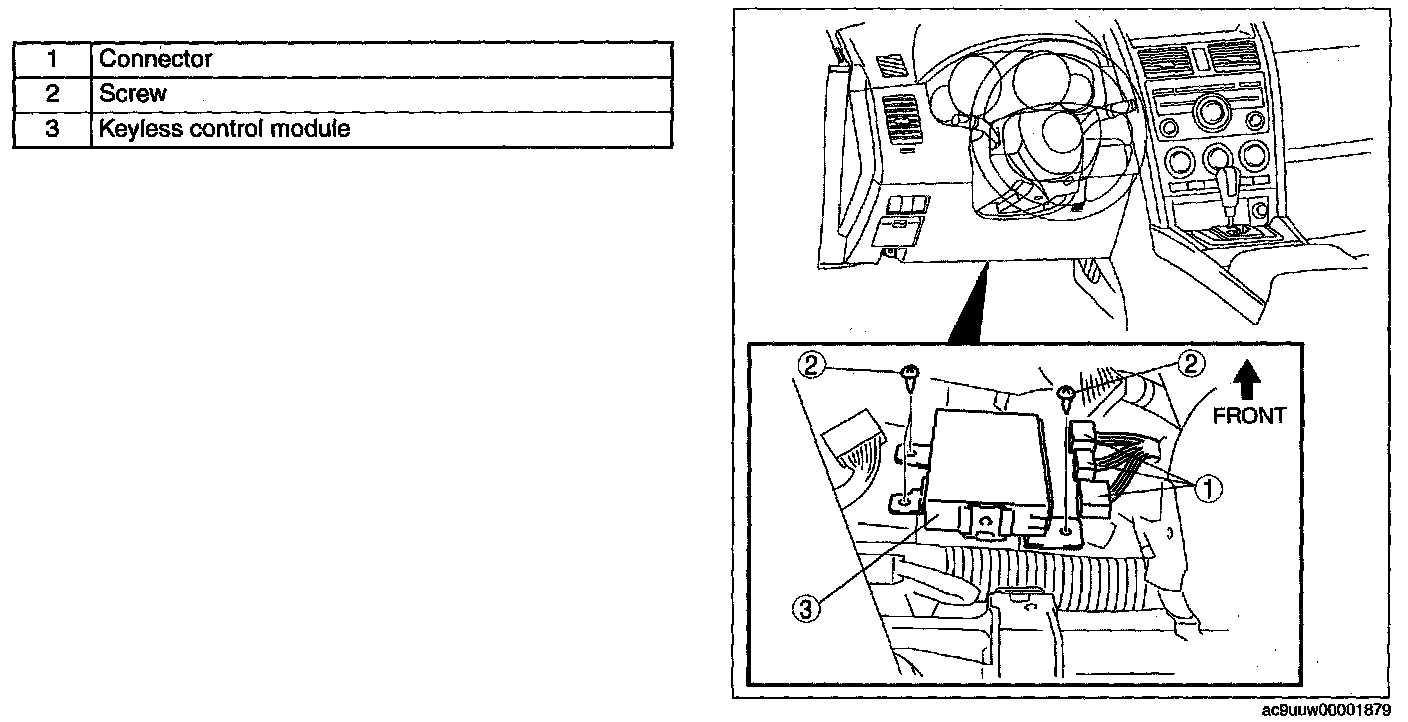 | 1 | Connector |
|---|---|
| 2 | Screw |
| 3 | Keyless control module |

2
2
FRONT
1
3

ac9uuw00001879