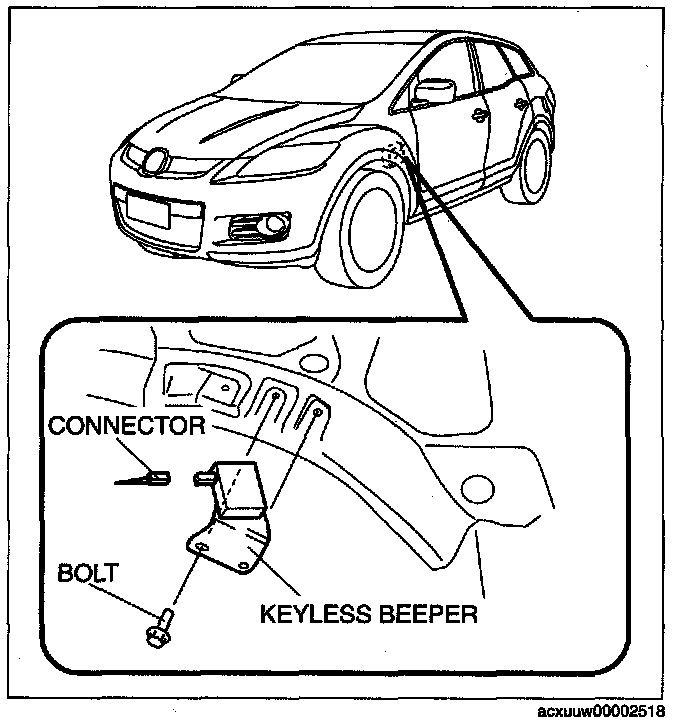 CONNECTOR
BOLT
KEYLESS BEEPER
acxuuw00002518