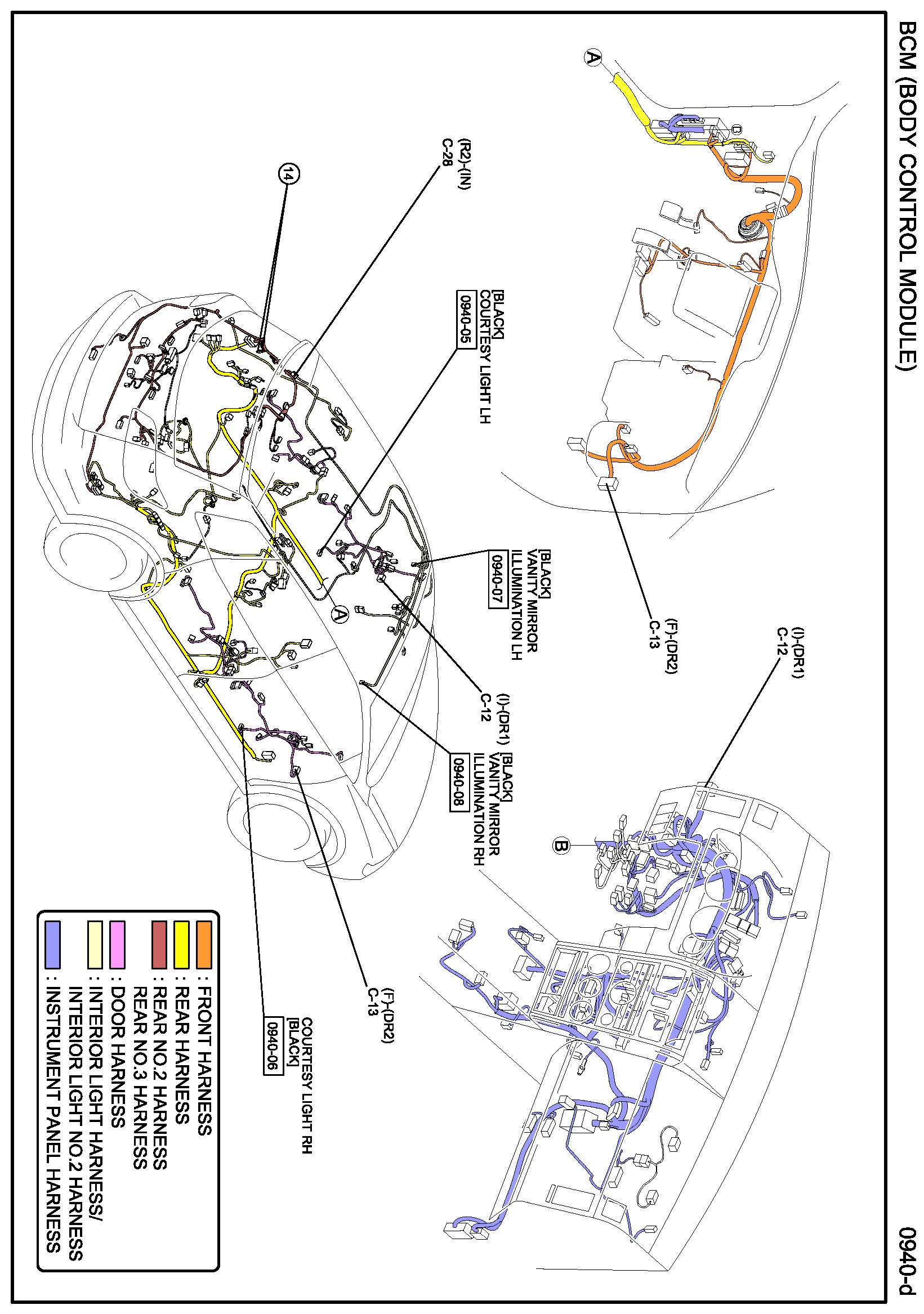 BCM (BODY CONTROL MODULE)

0940-d

A

(F)-(DR2)
C-13

(I)-(DR1)
C-12

B

(R2)-(IN)
C-28

14

[BLACK]
COURTESY LIGHT LH
0940-05

[BLACK]
VANITY MIRROR
ILLUMINATION LH
0940-07

A

(I)-(DR1)
C-12

[BLACK]
VANITY MIRROR
ILLUMINATION RH
0940-08

(F)-(DR2)
C-13

COURTESY LIGHT RH
[BLACK]
0940-06

: FRONT HARNESS
: REAR HARNESS
: REAR NO.2 HARNESS
REAR NO.3 HARNESS
: DOOR HARNESS
: INTERIOR LIGHT HARNESS/
INTERIOR LIGHT NO.2 HARNESS
: INSTRUMENT PANEL HARNESS