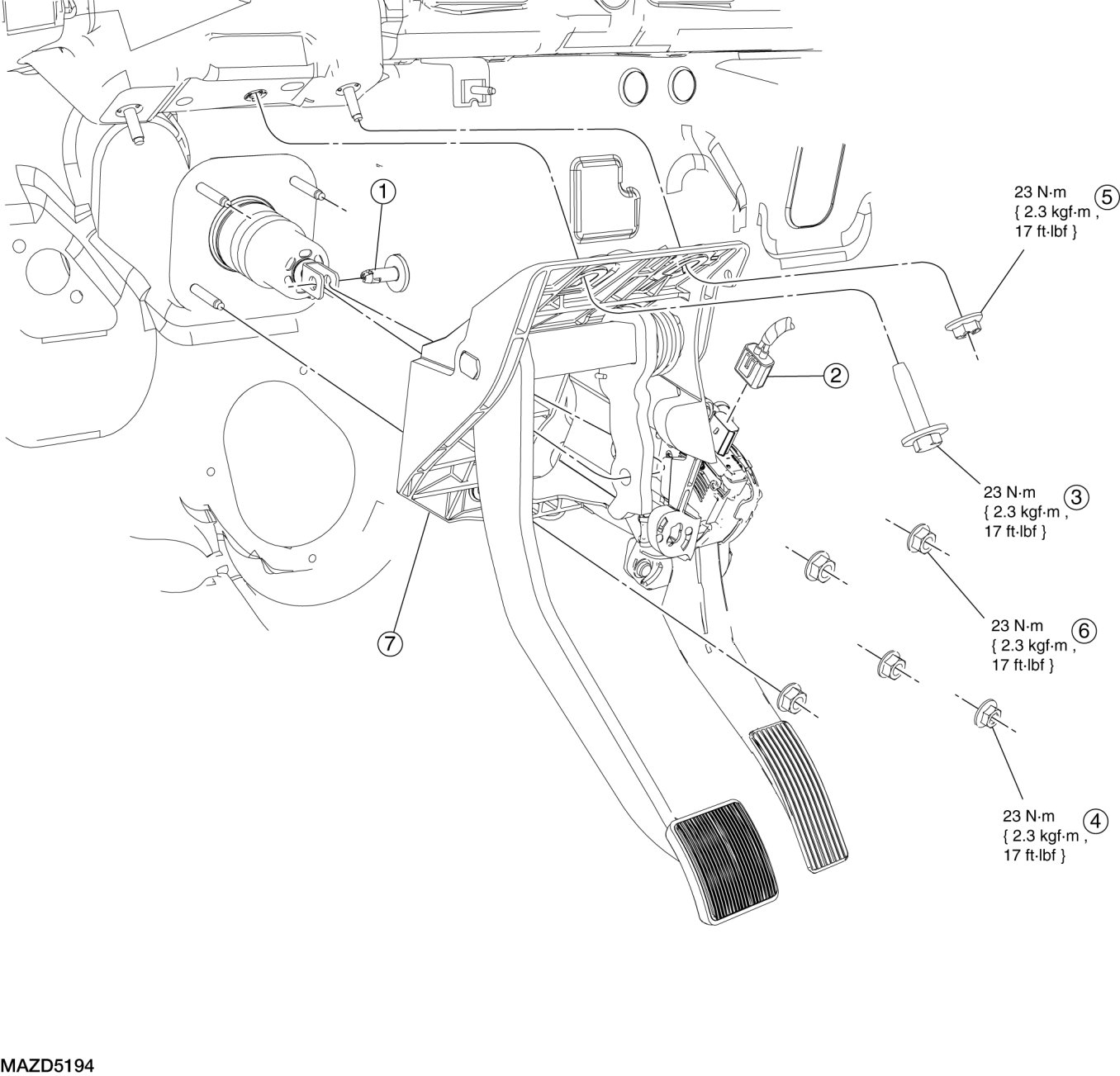 1

23 N·m
{ 2.3 kgf·m ,
17 ft·lbf }
5

2

23 N·m
{ 2.3 kgf·m ,
17 ft·lbf }
3

23 N·m
{ 2.3 kgf·m ,
17 ft·lbf }
6

7

23 N·m
{ 2.3 kgf·m ,
17 ft·lbf }
4

MAZD5194