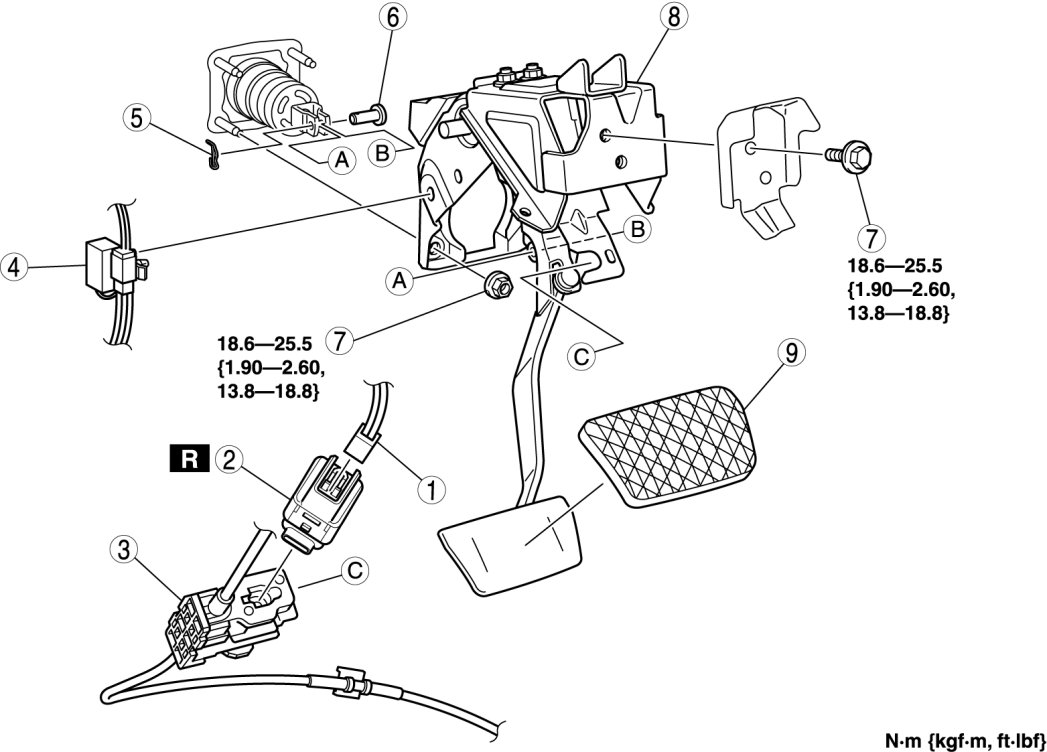 6

8

5

A

B

4

B

A

7

18.6—25.5
{1.90—2.60,
13.8—18.8}

7

18.6—25.5
{1.90—2.60,
13.8—18.8}

C

9

R 2

1

3

C

N·m {kgf·m, ft·lbf}