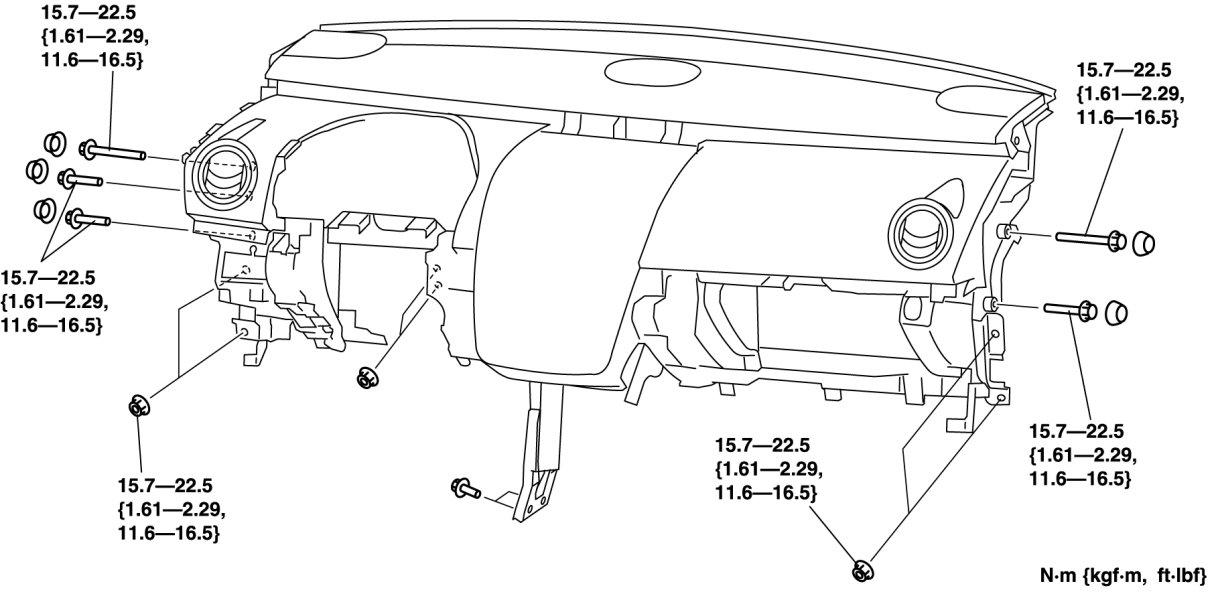 15.7—22.5
{1.61—2.29,
11.6—16.5}

15.7—22.5
{1.61—2.29,
11.6—16.5}

15.7—22.5
{1.61—2.29,
11.6—16.5}

15.7—22.5
{1.61—2.29,
11.6—16.5}

15.7—22.5
{1.61—2.29,
11.6—16.5}

15.7—22.5
{1.61—2.29,
11.6—16.5}

N·m {kgf·m, ft·lbf}