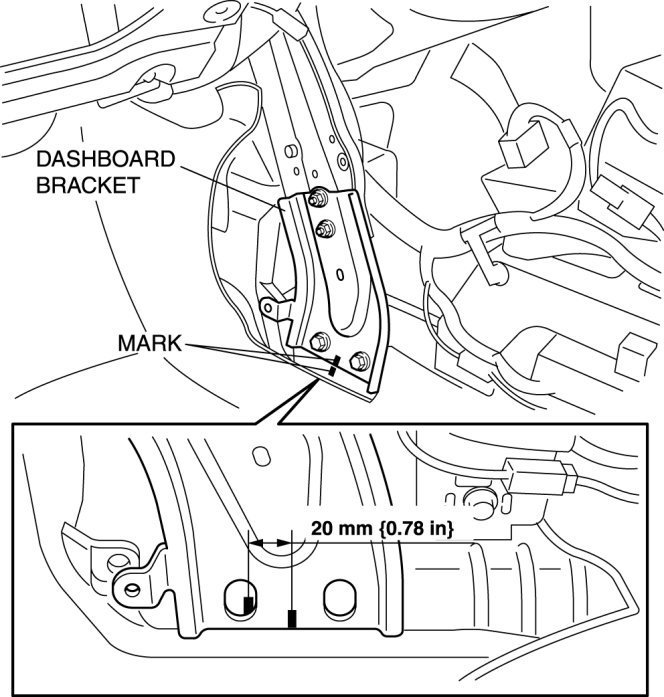 DASHBOARD BRACKET

MARK

20 mm {0.78 in}