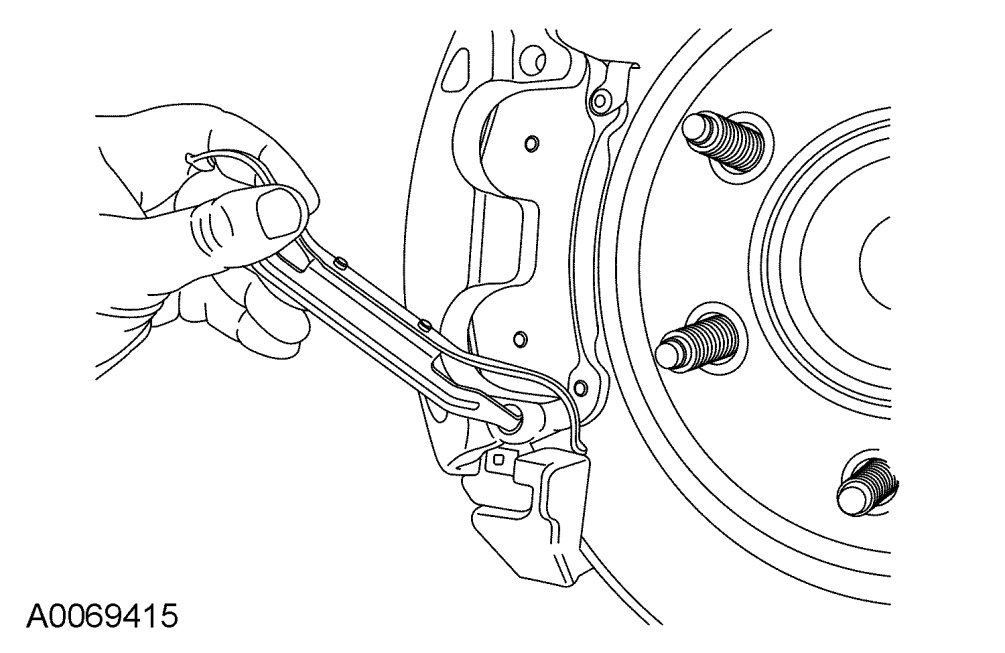 A0069415