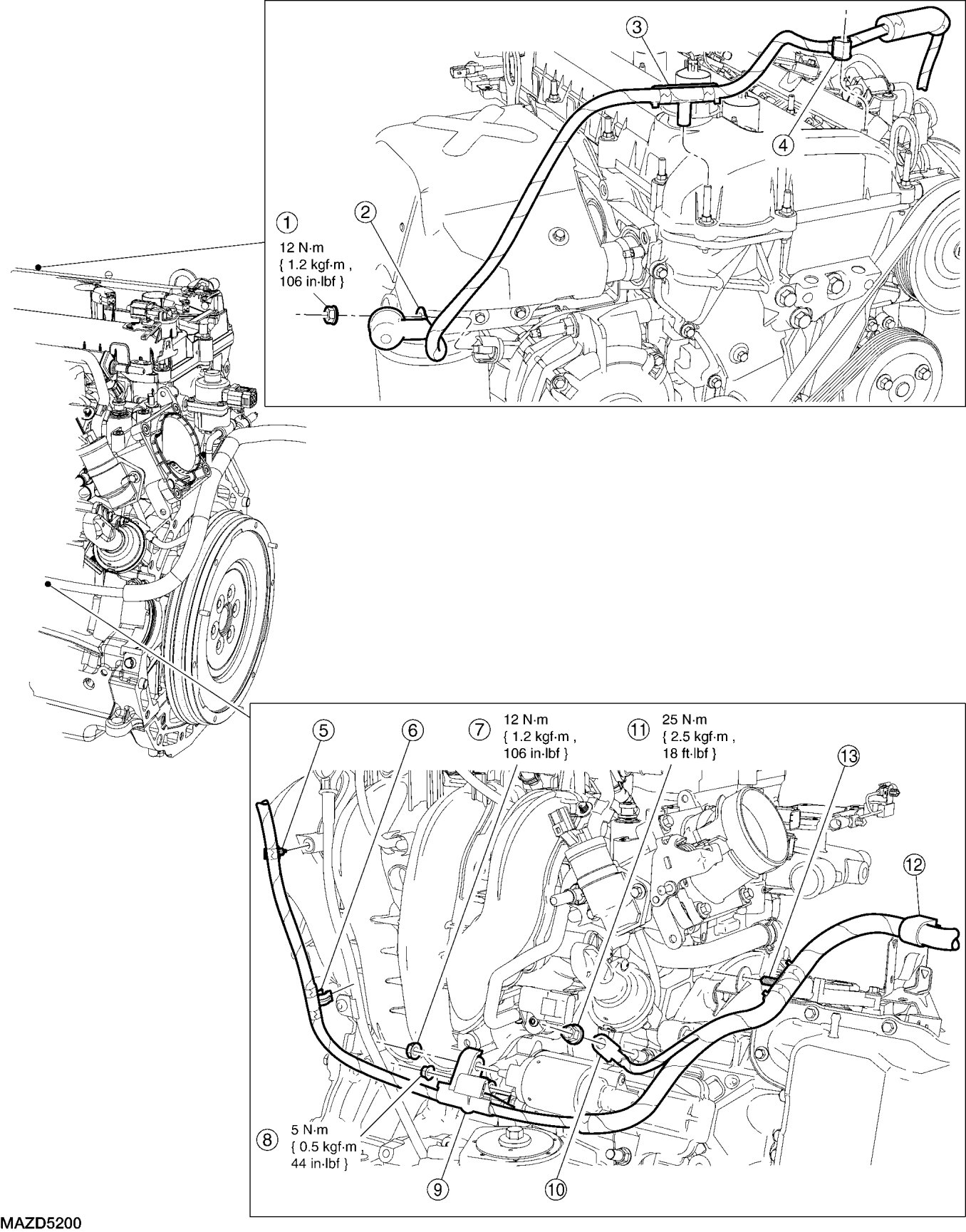 3

4

1
12 N·m
{ 1.2 kgf·m ,
106 in·lbf }

2

5

6

7
12 N·m
{ 1.2 kgf·m ,
106 in·lbf }

11
25 N·m
{ 2.5 kgf·m ,
18 ft·lbf }

13

12

8
5 N·m
{ 0.5 kgf·m ,
44 in·lbf }

9

10

MAZD5200