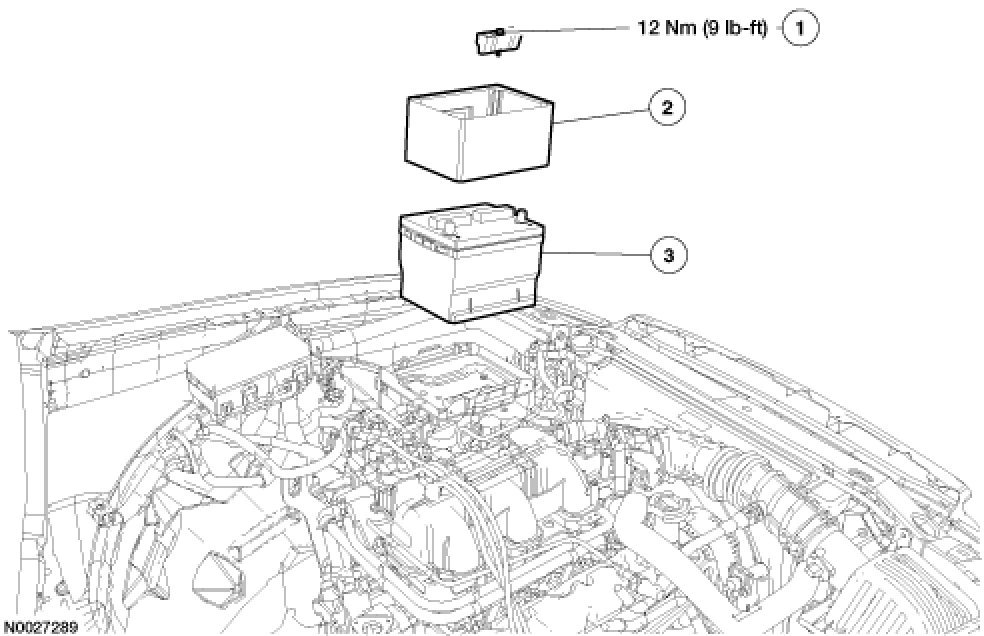 12 Nm (9 lb-ft) 1

2

3

N0027289