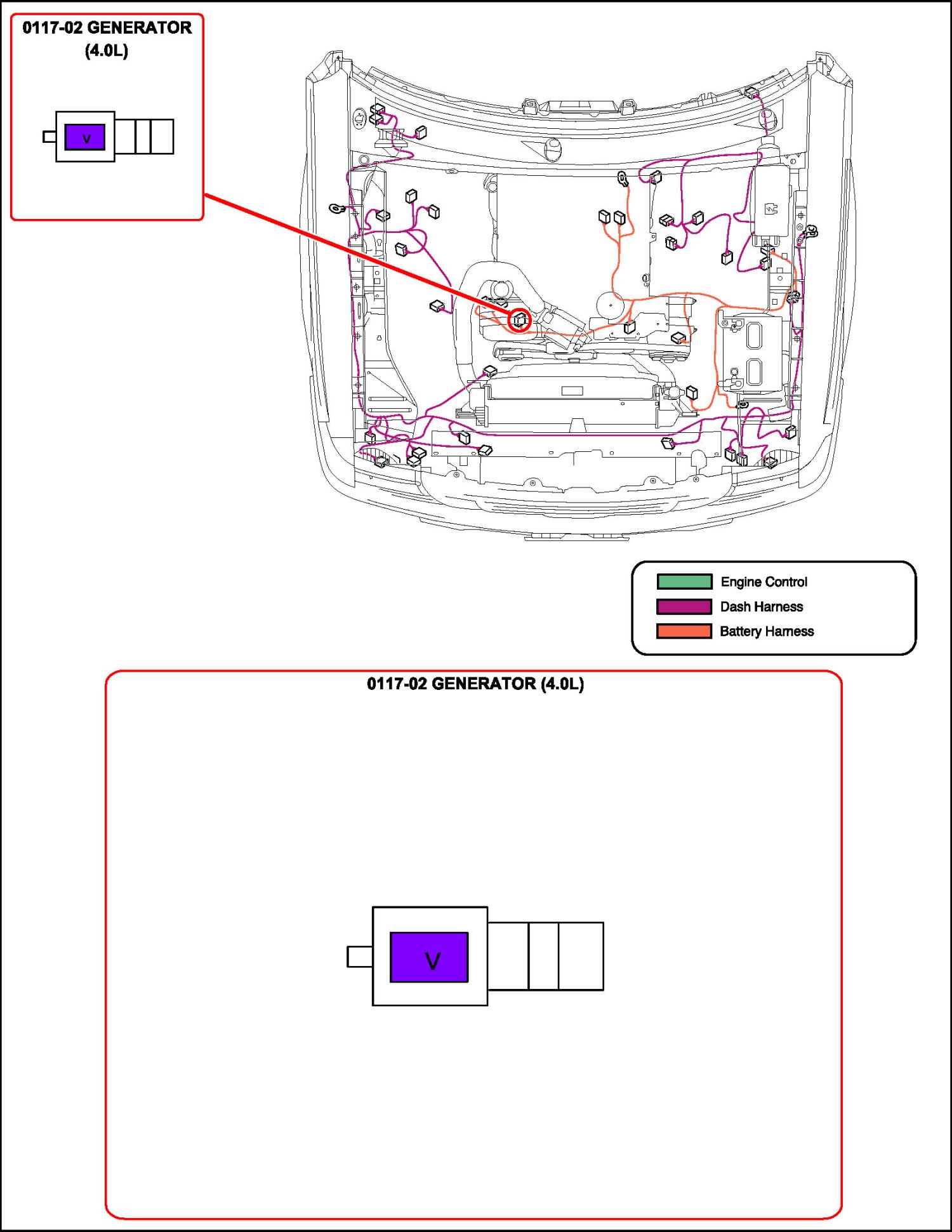 0117-02 GENERATOR (4.0L)

V

Engine Control
Dash Harness
Battery Harness

0117-02 GENERATOR (4.0L)

V