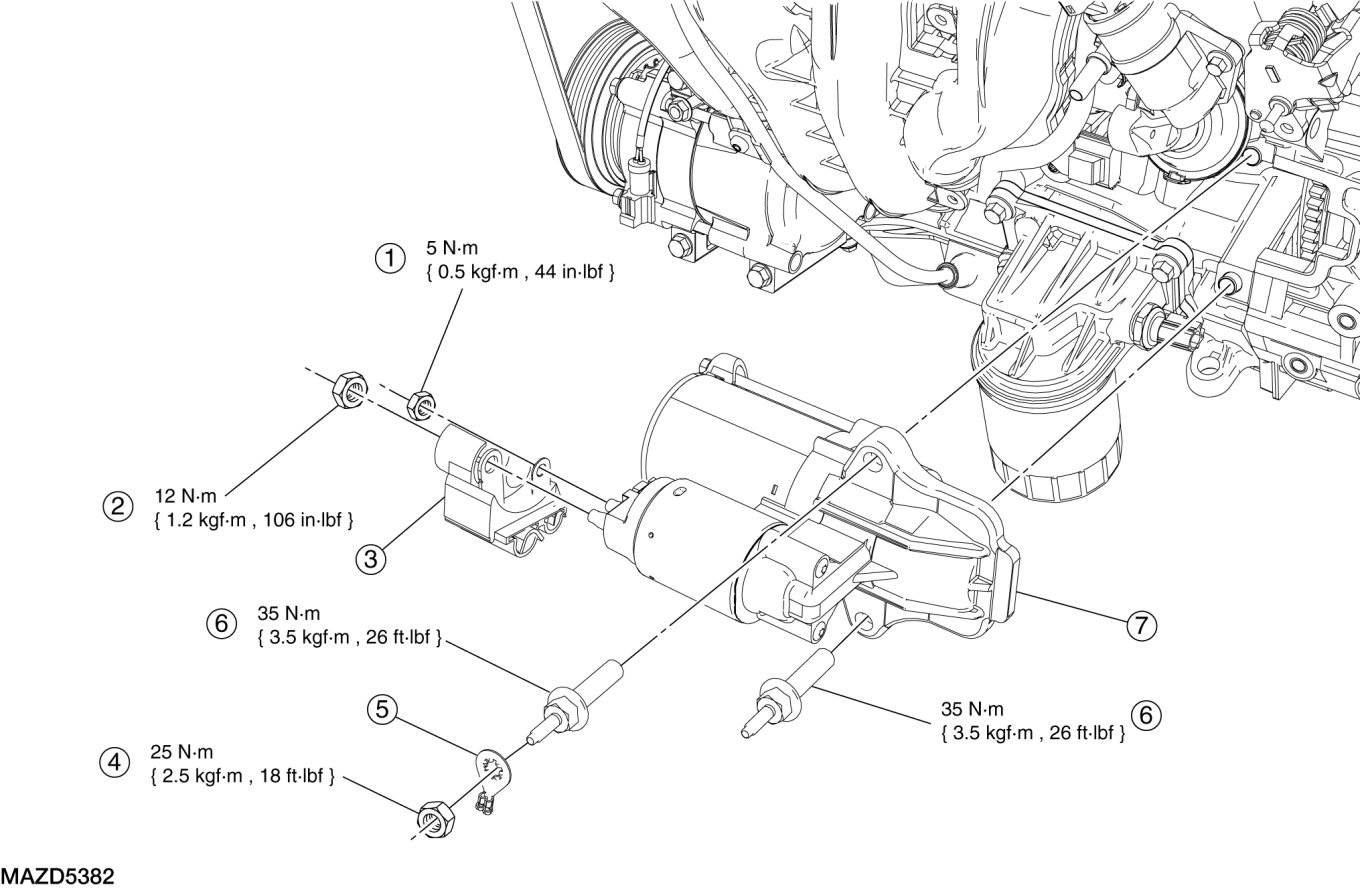 1 5 N·m
{ 0.5 kgf·m , 44 in·lbf }

2 12 N·m
{ 1.2 kgf·m , 106 in·lbf }

3

6 35 N·m
{ 3.5 kgf·m , 26 ft·lbf }

7

5

35 N·m
{ 3.5 kgf·m , 26 ft·lbf } 6

4 25 N·m
{ 2.5 kgf·m , 18 ft·lbf }

MAZD5382