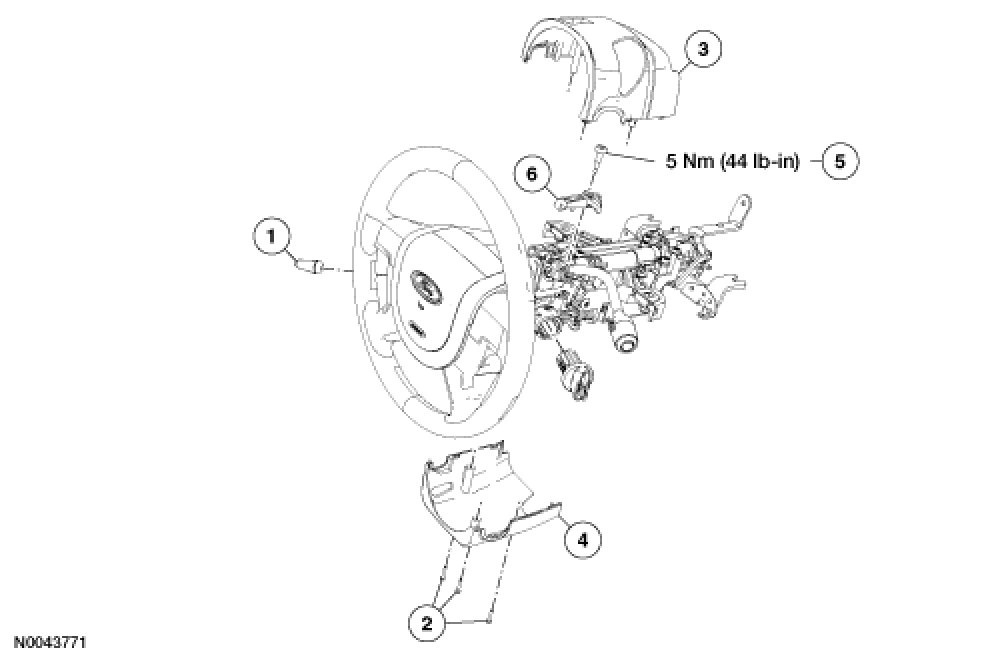 3

5 Nm (44 lb-in) 5

6

1

4

2

N0043771