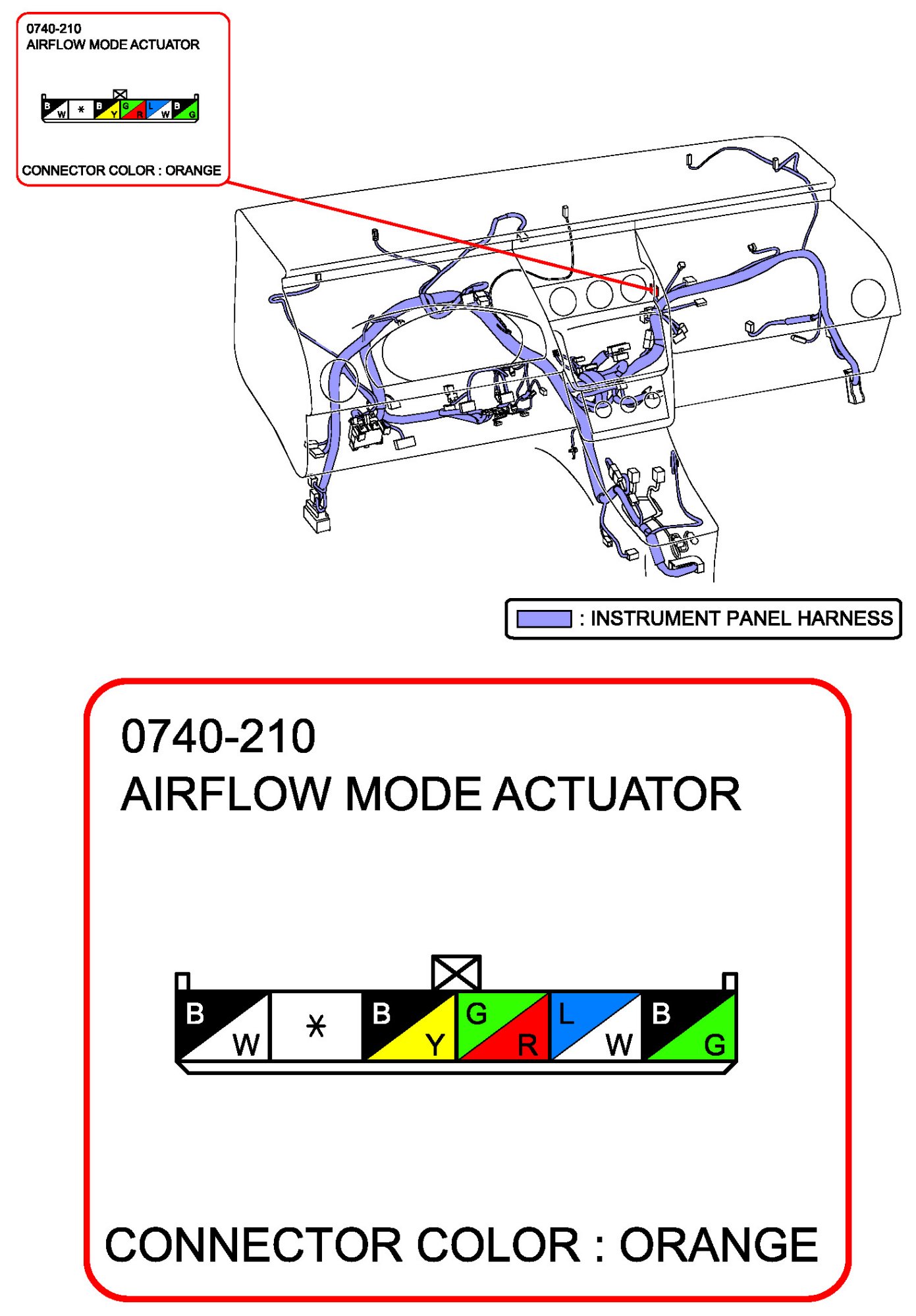 0740-210
AIRFLOW MODE ACTUATOR

B W * B Y G R L W B G

CONNECTOR COLOR : ORANGE

: INSTRUMENT PANEL HARNESS

0740-210
AIRFLOW MODE ACTUATOR

B W * B Y G R L W B G

CONNECTOR COLOR : ORANGE