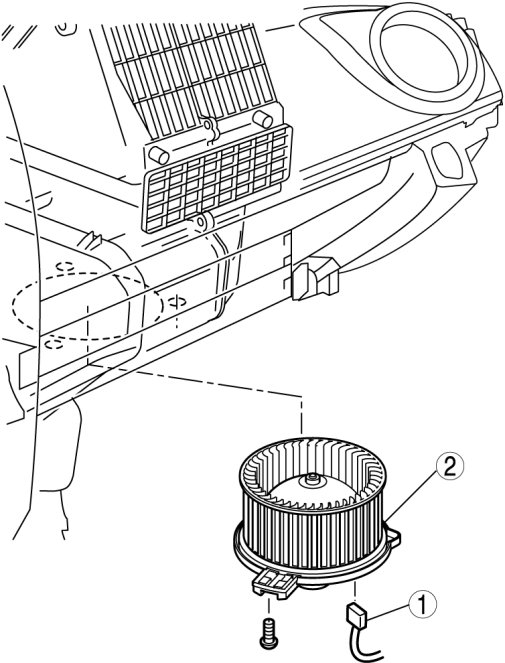 2

1