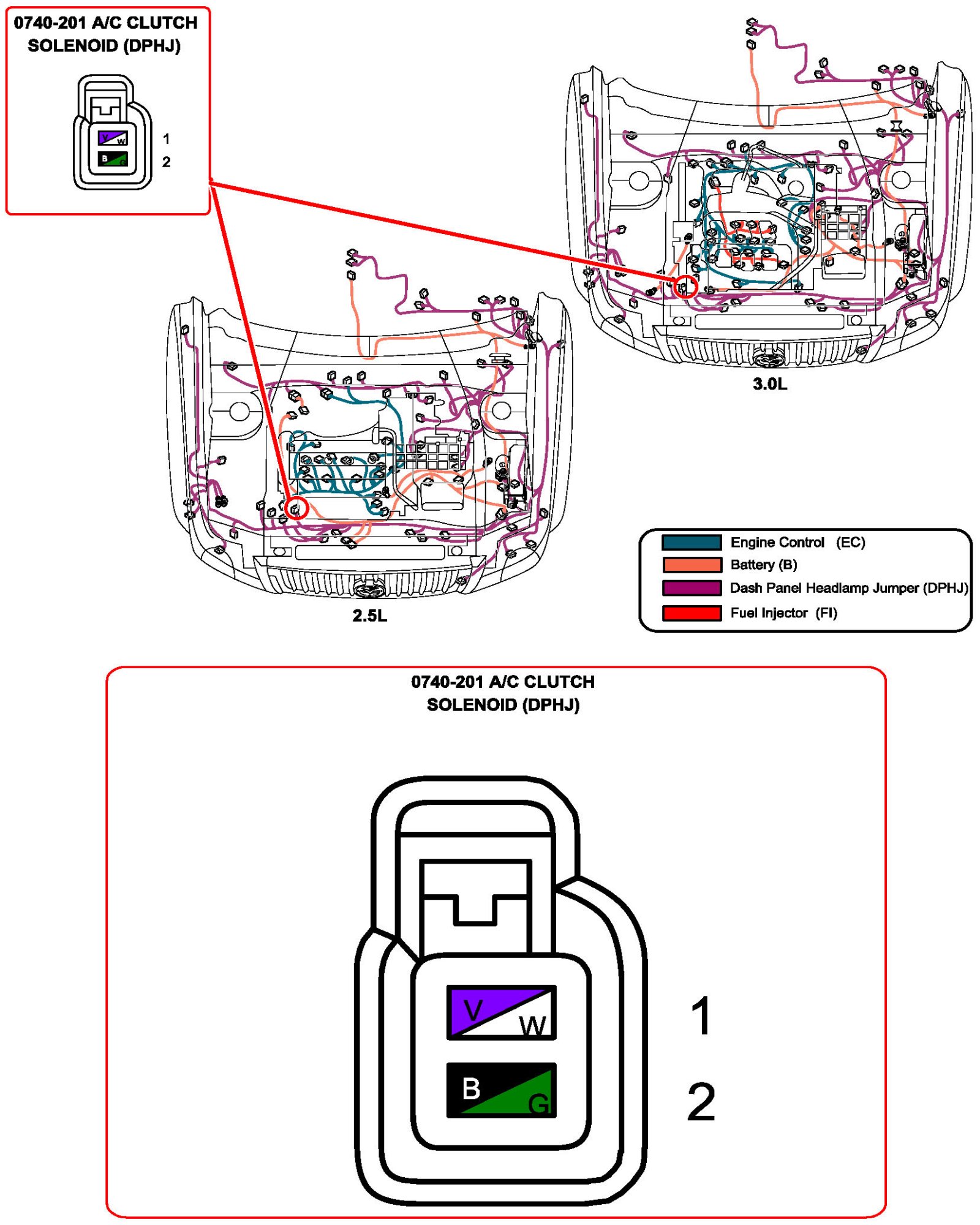 0740-201 A/C CLUTCH SOLENOID (DPHJ)

V W 1
B G 2

3.0L

2.5L

Engine Control (EC)
Battery (B)
Dash Panel Headlamp Jumper (DPHJ)
Fuel Injector (FI)

0740-201 A/C CLUTCH SOLENOID (DPHJ)

V W 1
B G 2