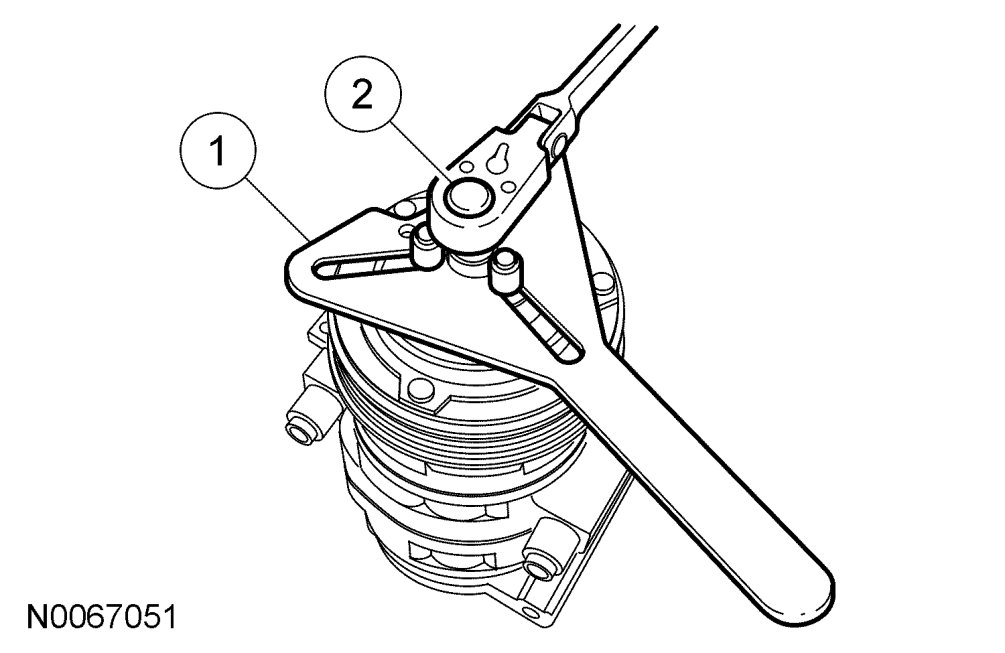 2
1
N0067051