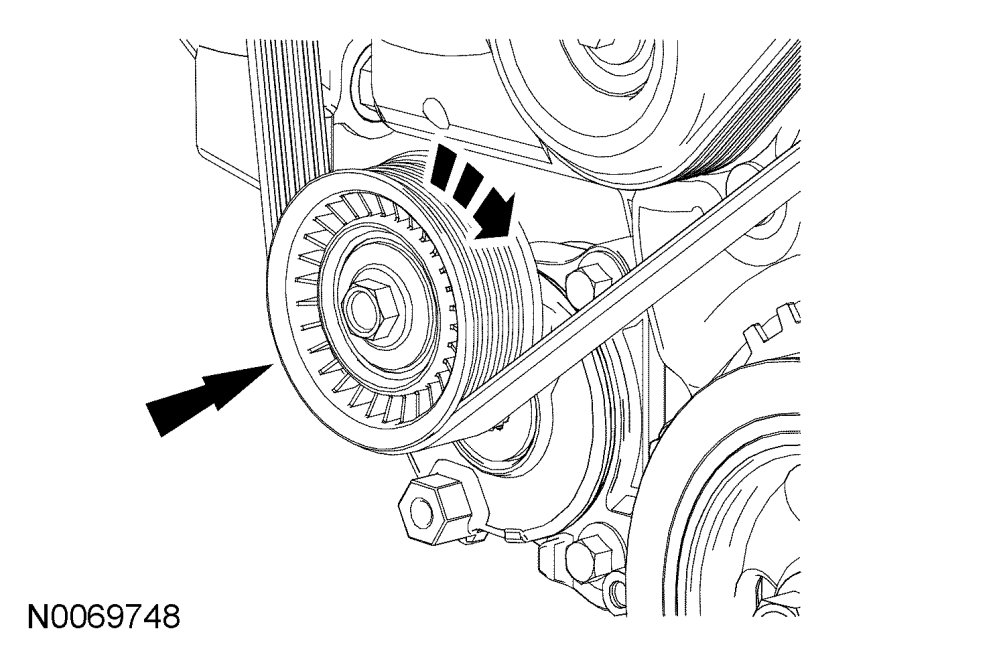 N0069748