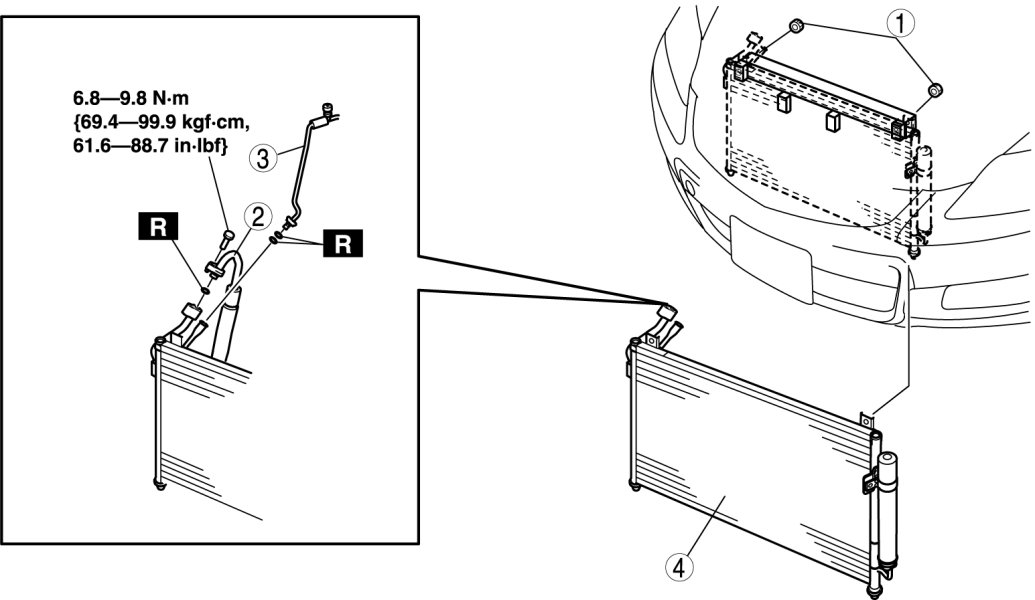 6.8—9.8 N·m {69.4—99.9 kgf·cm, 61.6—88.7 in·lbf}

3

2

R

R

1

4