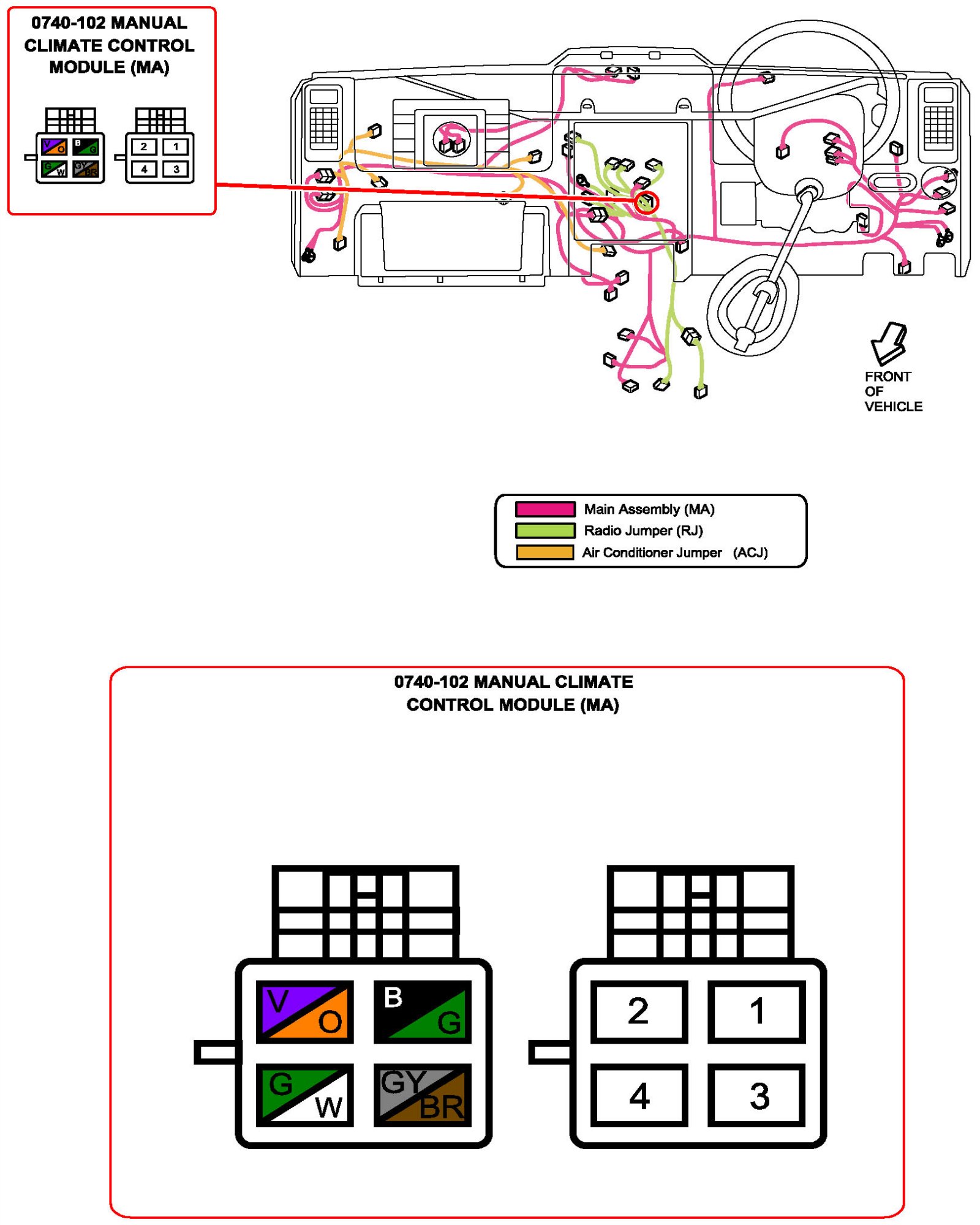 0740-102 MANUAL CLIMATE CONTROL MODULE (MA)

V O B G
G W GY BR

2 1
4 3

FRONT OF VEHICLE

Main Assembly (MA)
Radio Jumper (RJ)
Air Conditioner Jumper (ACJ)

0740-102 MANUAL CLIMATE CONTROL MODULE (MA)

V O B G
G W GY BR

2 1
4 3