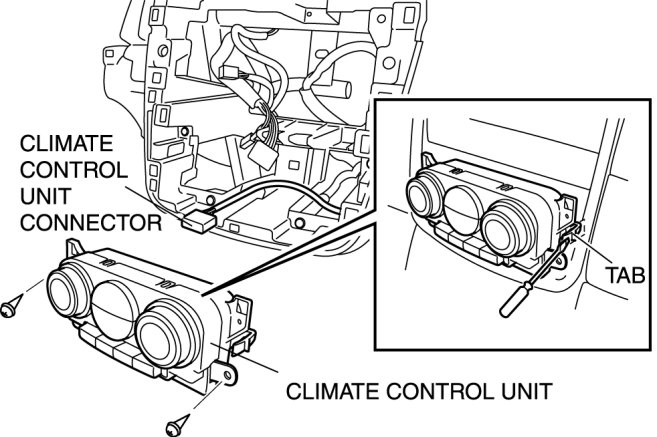 CLIMATE CONTROL UNIT CONNECTOR

TAB

CLIMATE CONTROL UNIT