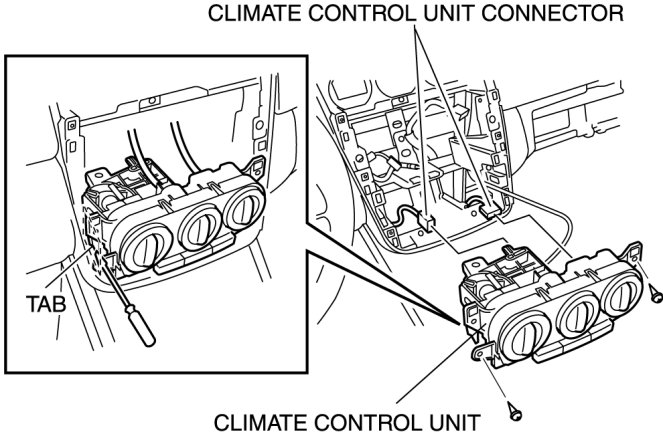 CLIMATE CONTROL UNIT CONNECTOR

TAB

CLIMATE CONTROL UNIT