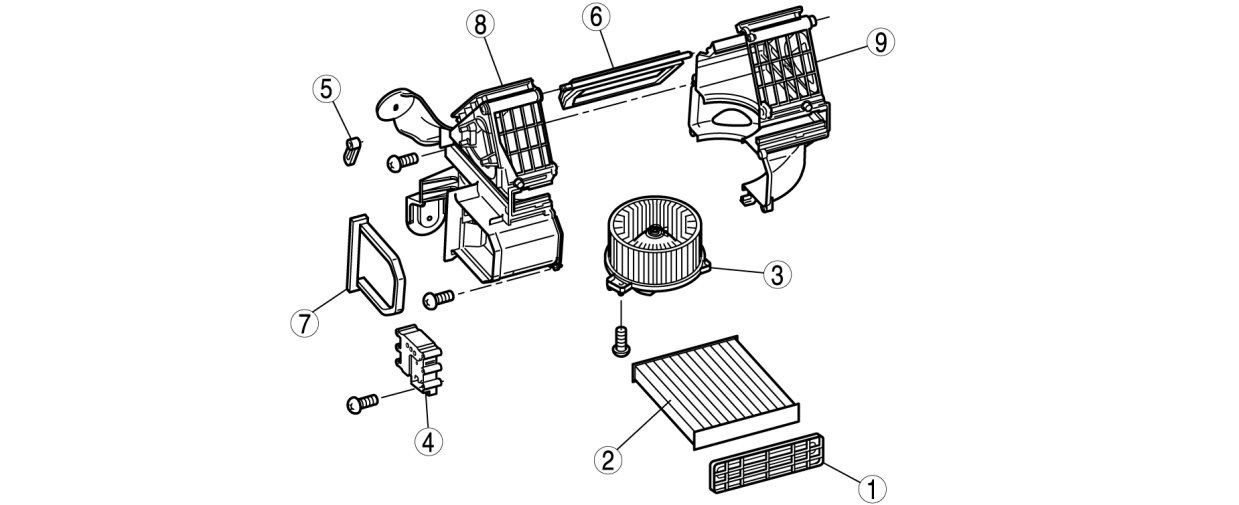 8
6
9
5
3
7
4
2
1