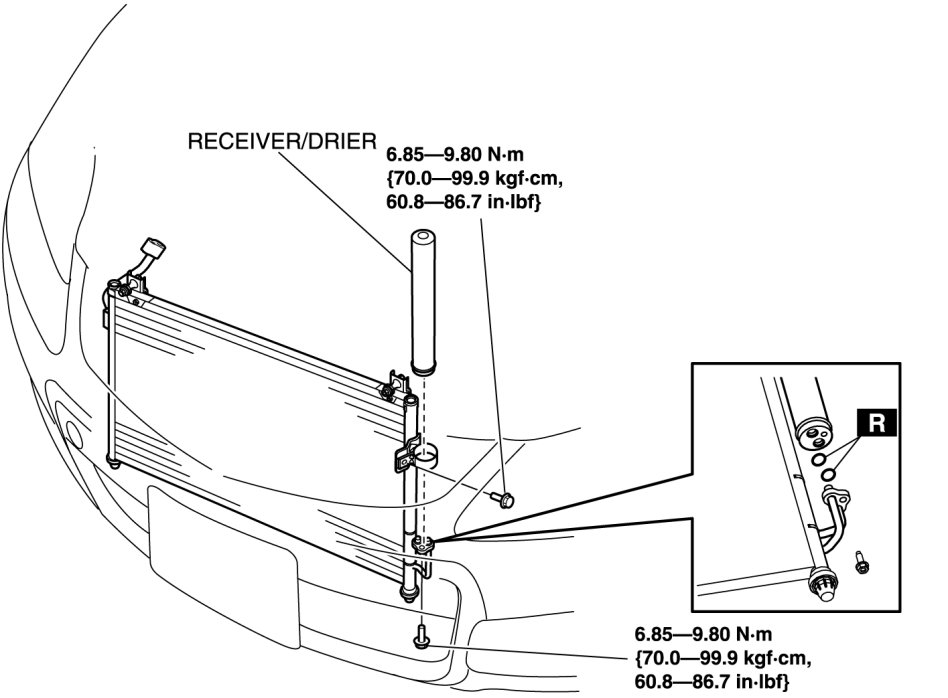 RECEIVER/DRIER

6.85—9.80 N·m
{70.0—99.9 kgf·cm,
60.8—86.7 in·lbf}

R

6.85—9.80 N·m
{70.0—99.9 kgf·cm,
60.8—86.7 in·lbf}