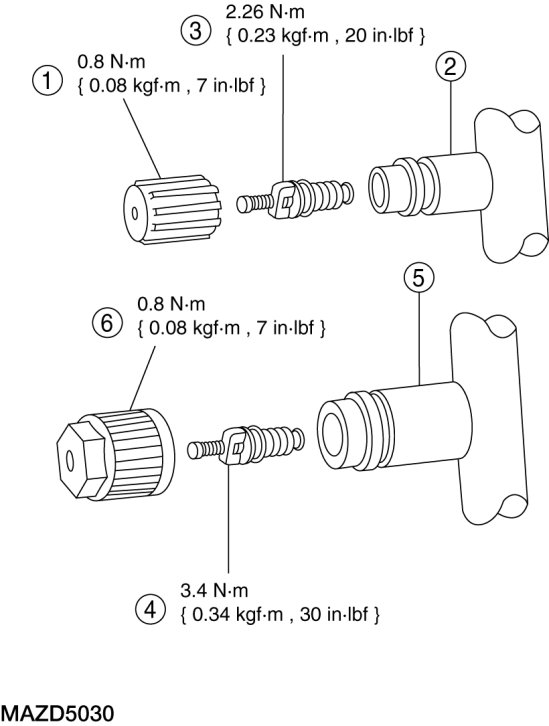 3
2.26 N·m
{ 0.23 kgf·m , 20 in·lbf }

1
0.8 N·m
{ 0.08 kgf·m , 7 in·lbf }

2

5

6
0.8 N·m
{ 0.08 kgf·m , 7 in·lbf }

4
3.4 N·m
{ 0.34 kgf·m , 30 in·lbf }

MAZD5030