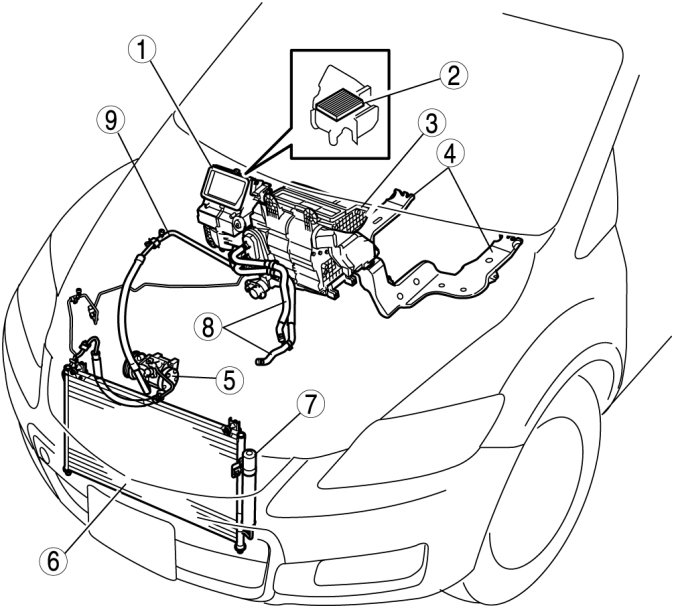 1
2
9
3
4
8
5
7
6