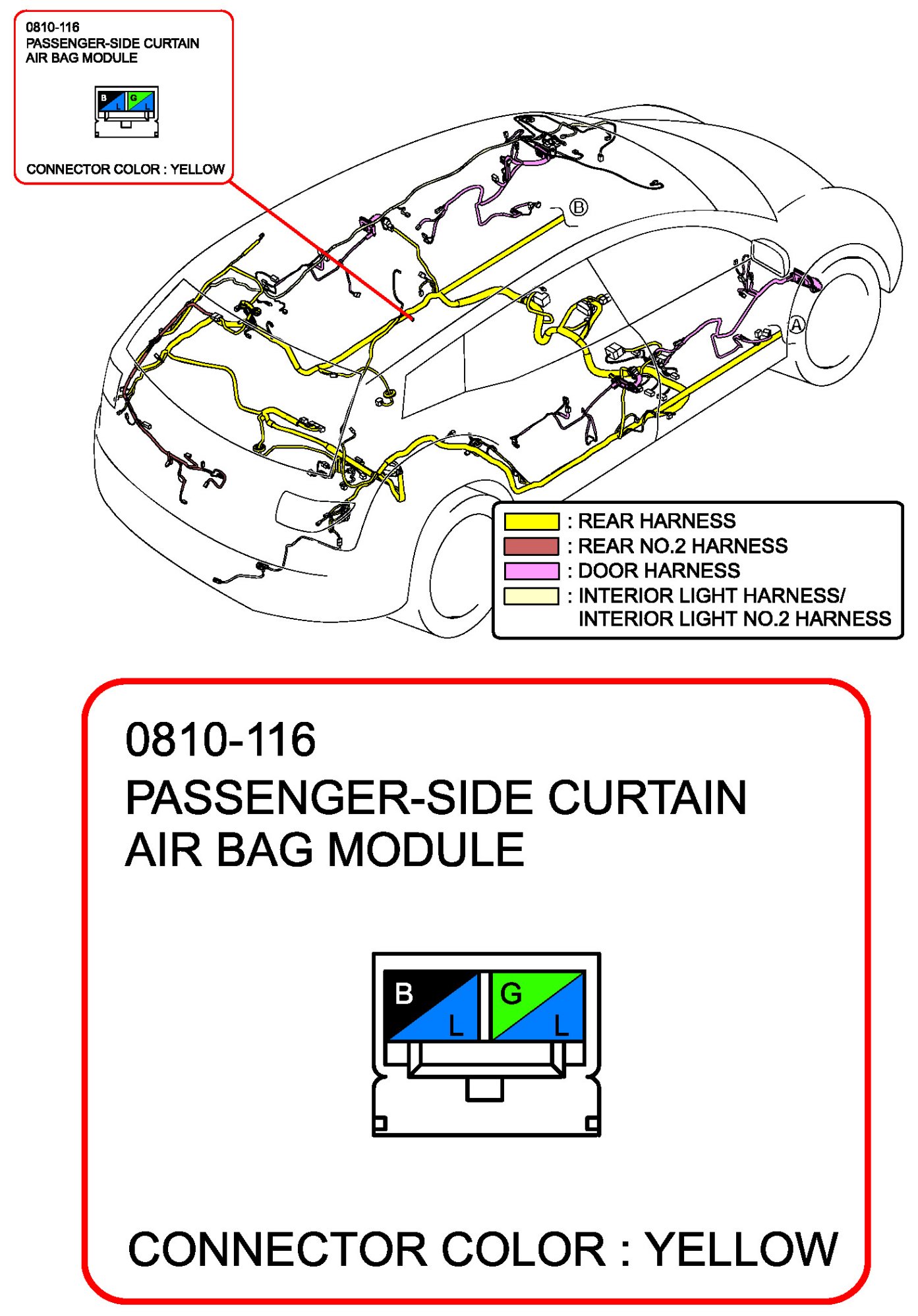 0810-116
PASSENGER-SIDE CURTAIN AIR BAG MODULE

B L G L

CONNECTOR COLOR : YELLOW

B

A

: REAR HARNESS
: REAR NO.2 HARNESS
: DOOR HARNESS
: INTERIOR LIGHT HARNESS/ INTERIOR LIGHT NO.2 HARNESS

0810-116
PASSENGER-SIDE CURTAIN AIR BAG MODULE

B L G L

CONNECTOR COLOR : YELLOW