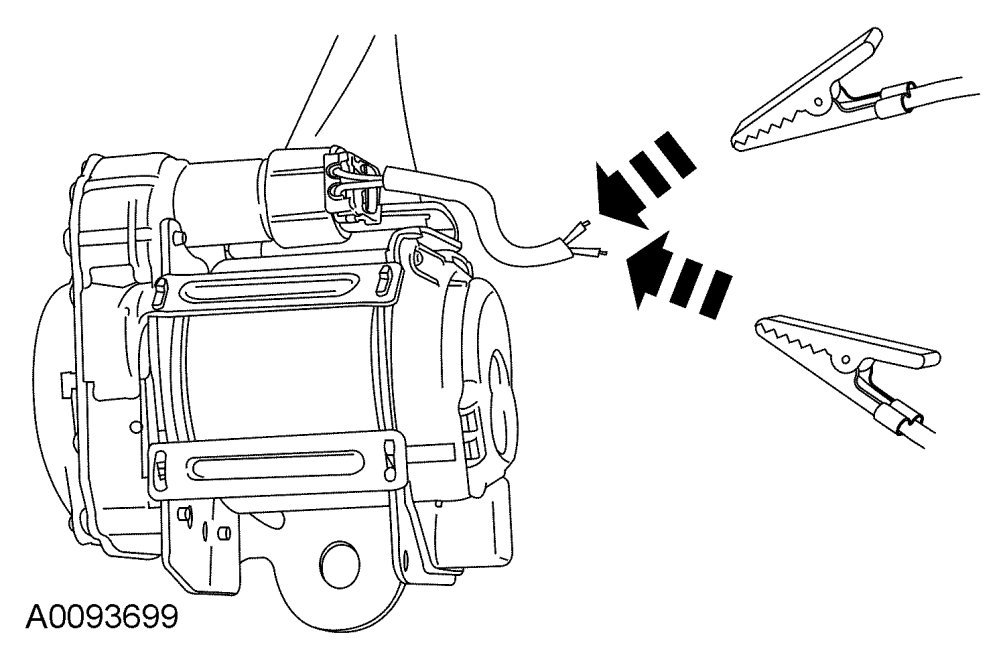 A0093699