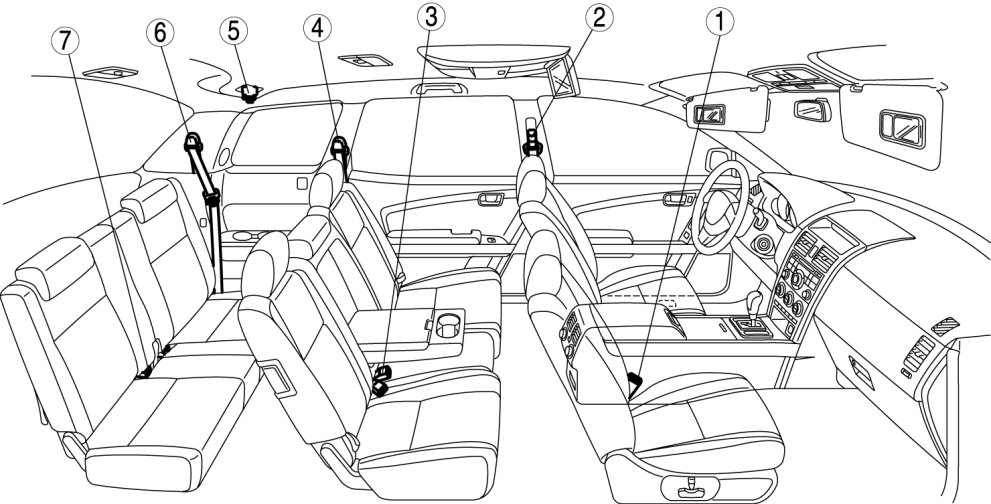 7
6
5
4
3
2
1