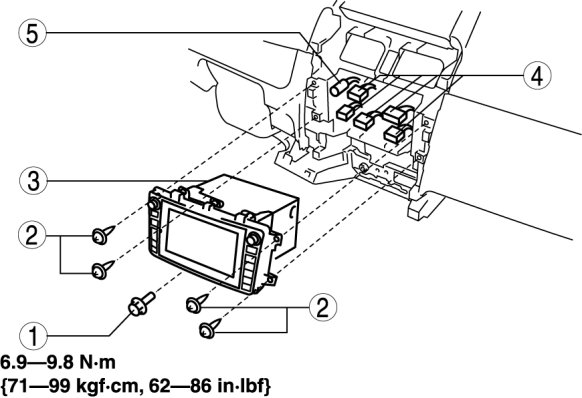 5

4

3

2

2

1

6.9—9.8 N·m
{71—99 kgf·cm, 62—86 in·lbf}