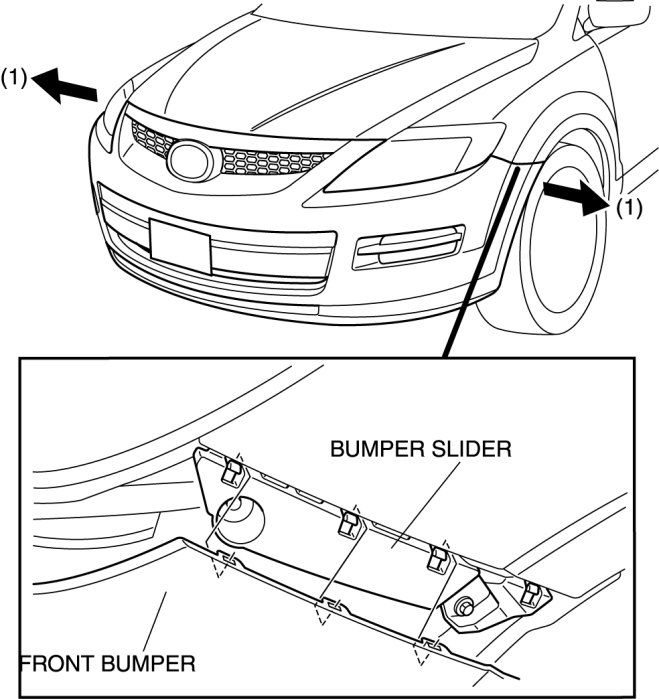 (1)

(1)

BUMPER SLIDER

FRONT BUMPER