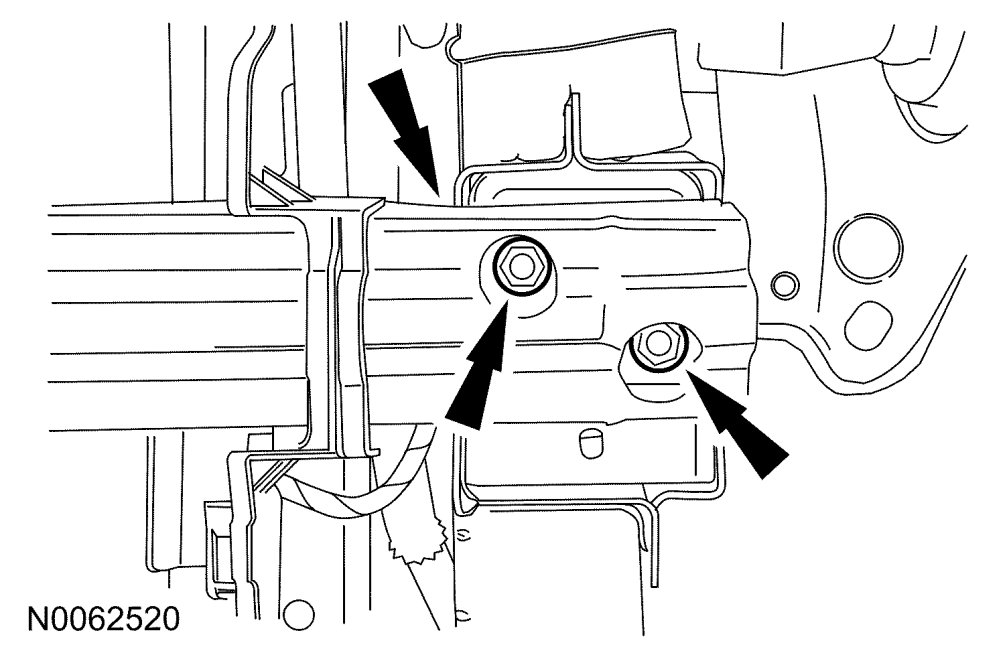 N0062520